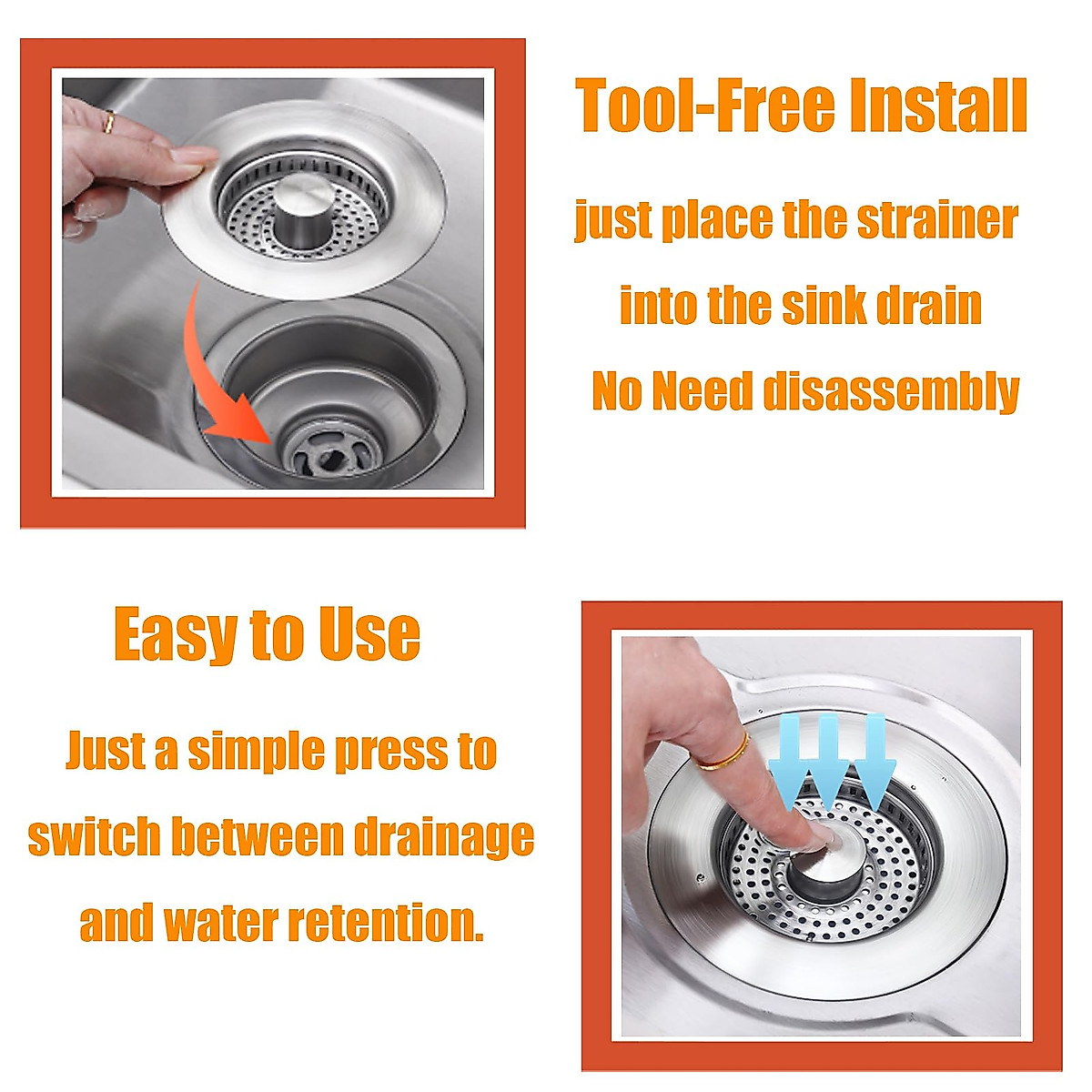 Tool-Free Install

just place the strainer into the sink drain

No Need disassembly

Easy to Use

Just a simple press to switch between drainage and water retention.