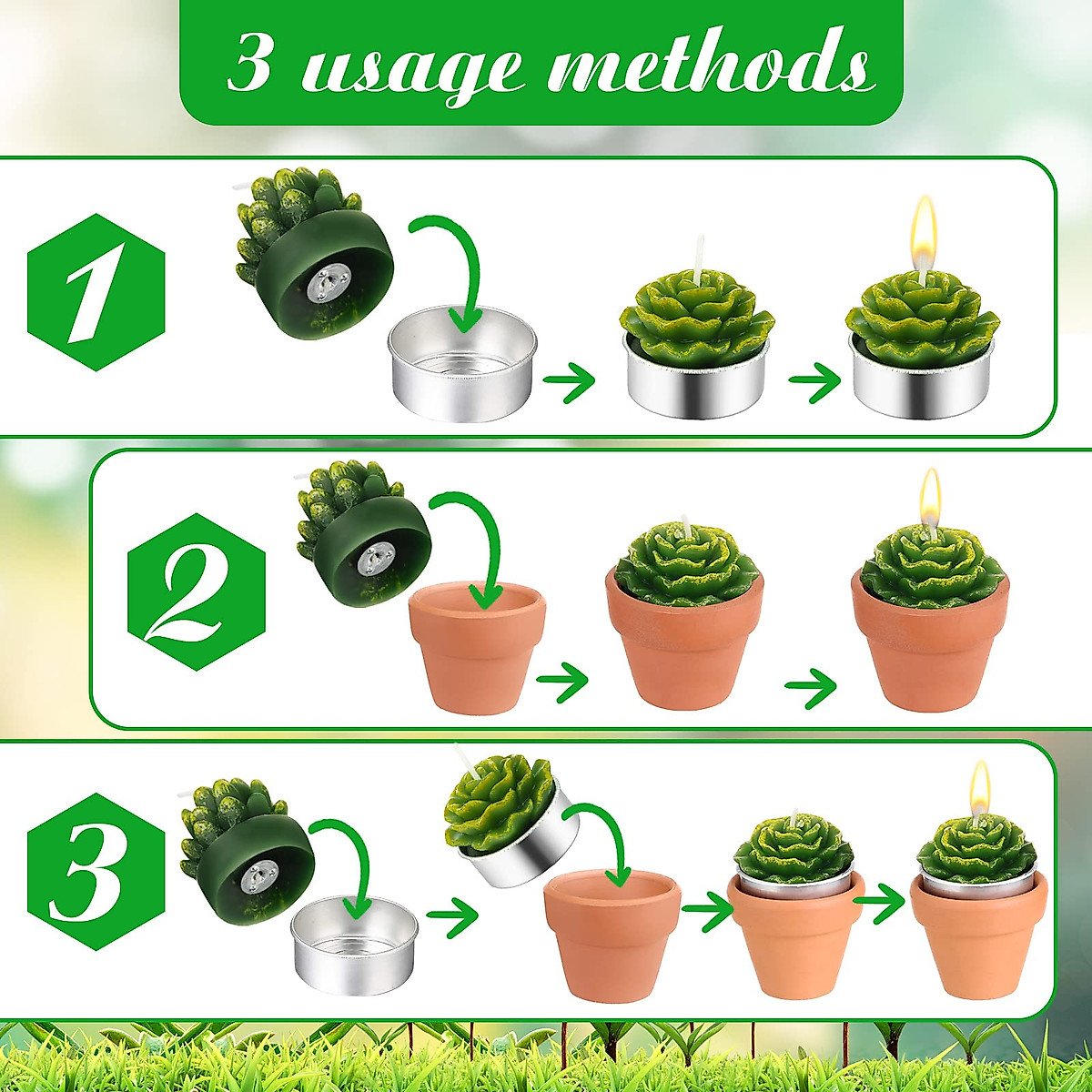 3 usage methods

1

2

3