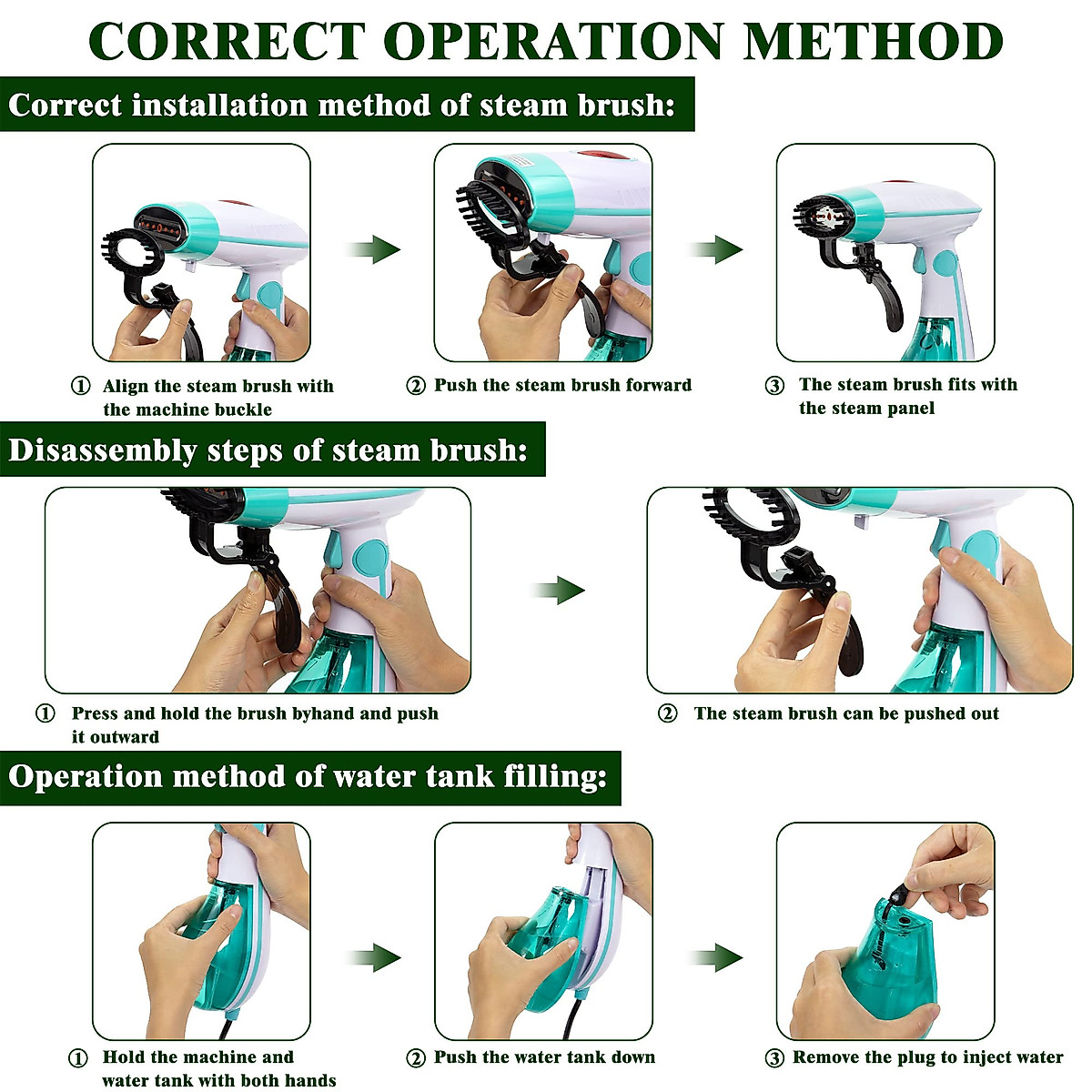 CORRECT OPERATION METHOD

Correct installation method of steam brush:

① Align the steam brush with the machine buckle

② Push the steam brush forward

③ The steam brush fits with the steam panel

Disassembly steps of steam brush:

① Press and hold the brush byhand and push it outward

② The steam brush can be pushed out

Operation method of water tank filling:

① Hold the machine and water tank with both hands

② Push the water tank down

③ Remove the plug to inject water