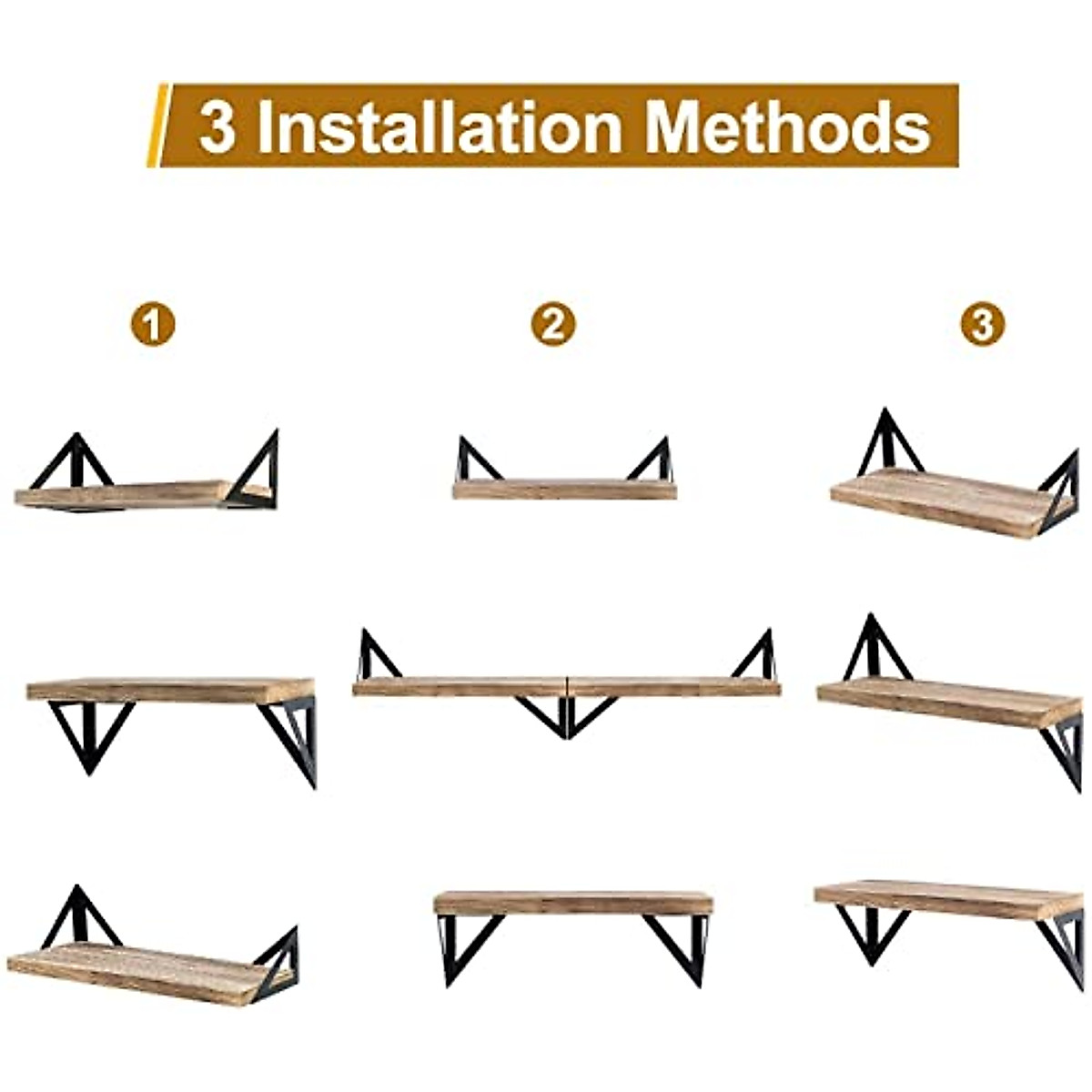 3 Installation Methods

1

2

3