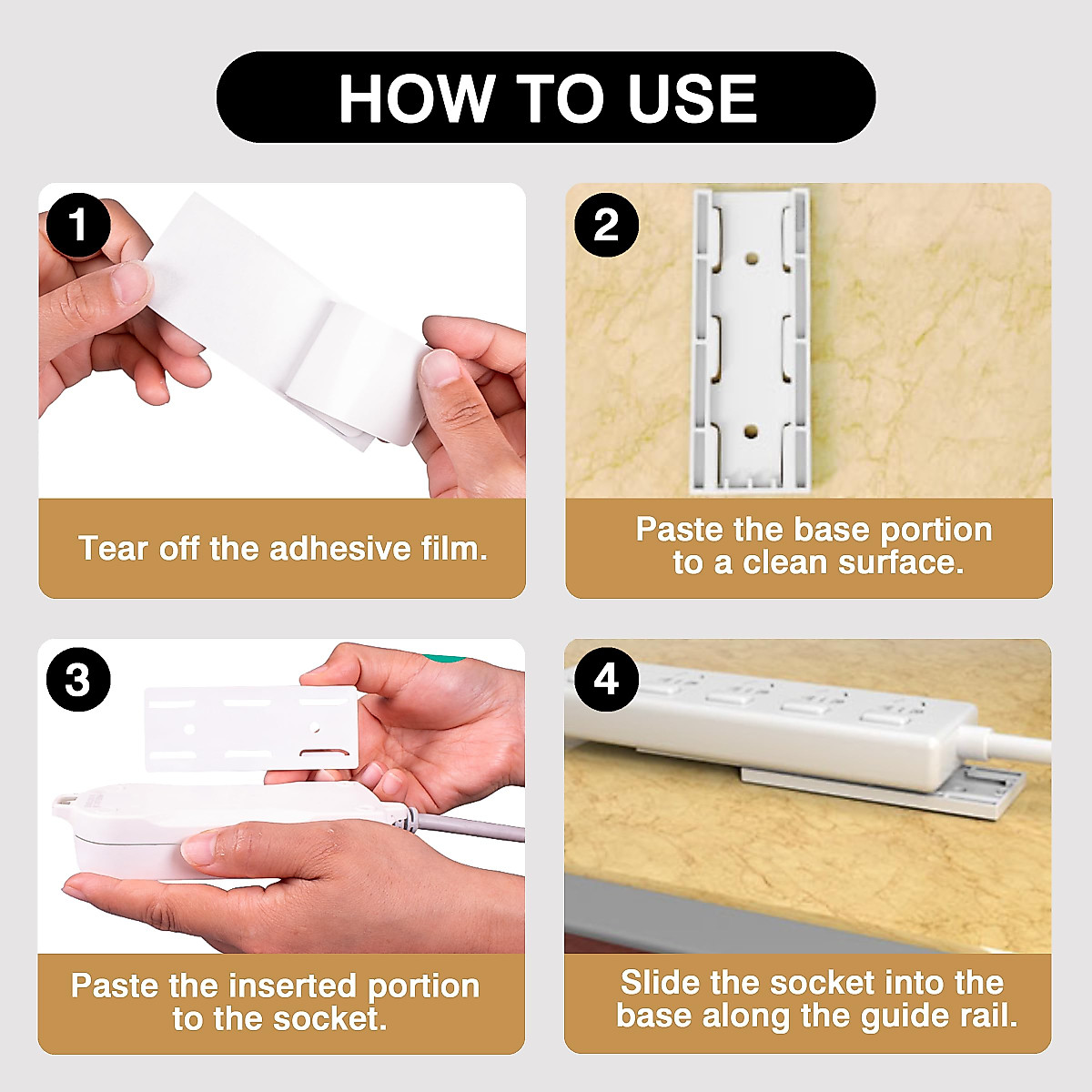 HOW TO USE

1

Tear off the adhesive film.

2

Paste the base portion to a clean surface.

3

Paste the inserted portion to the socket.

4

Slide the socket into the base along the guide rail.