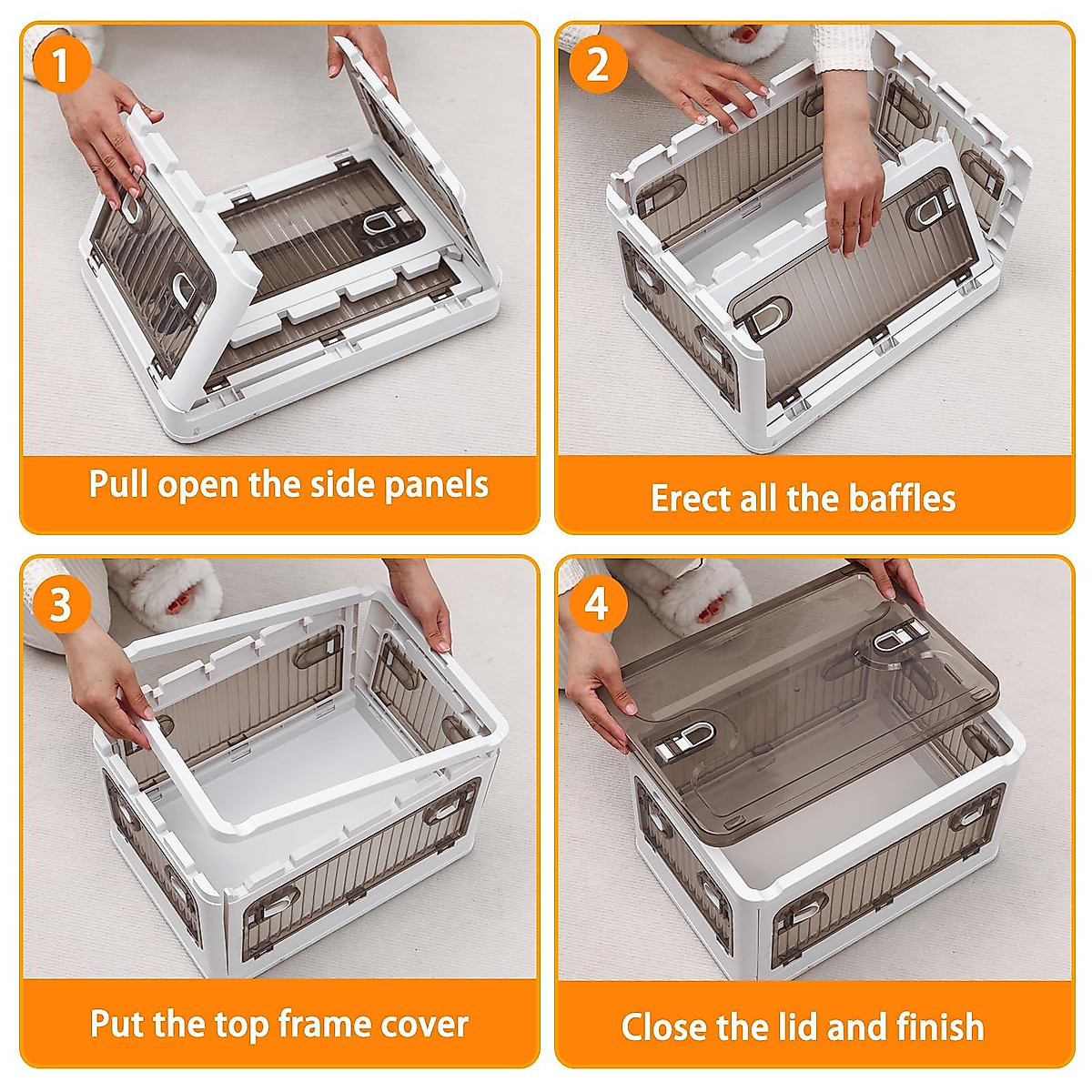 1

Pull open the side panels

2

Erect all the baffles

3

Put the top frame cover

4

Close the lid and finish