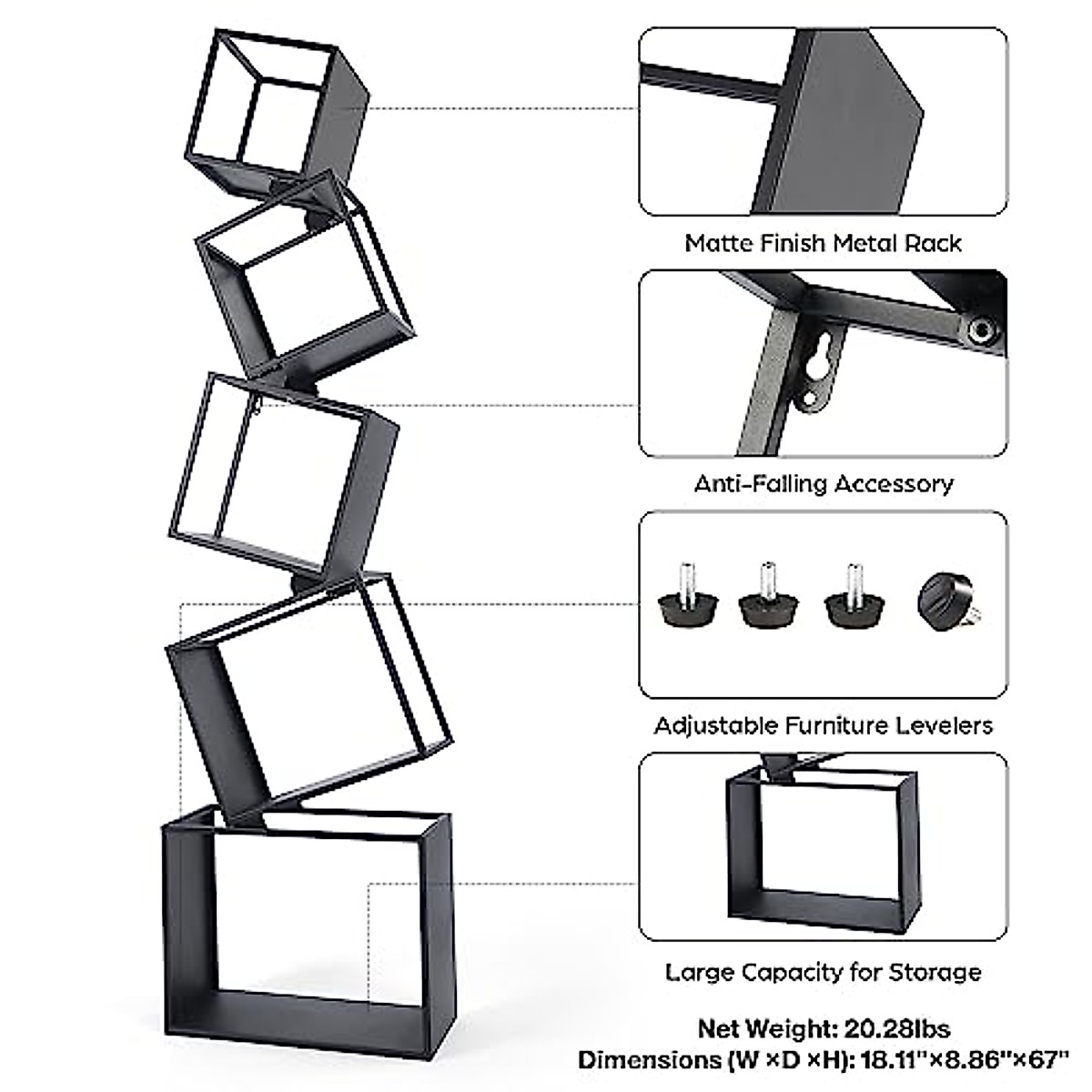 Matte Finish Metal Rack

Anti-Falling Accessory

Adjustable Furniture Levelers

Large Capacity for Storage

Net Weight: 20.28lbs
Dimensions (W ×D ×H): 18.11"×8.86"×67"