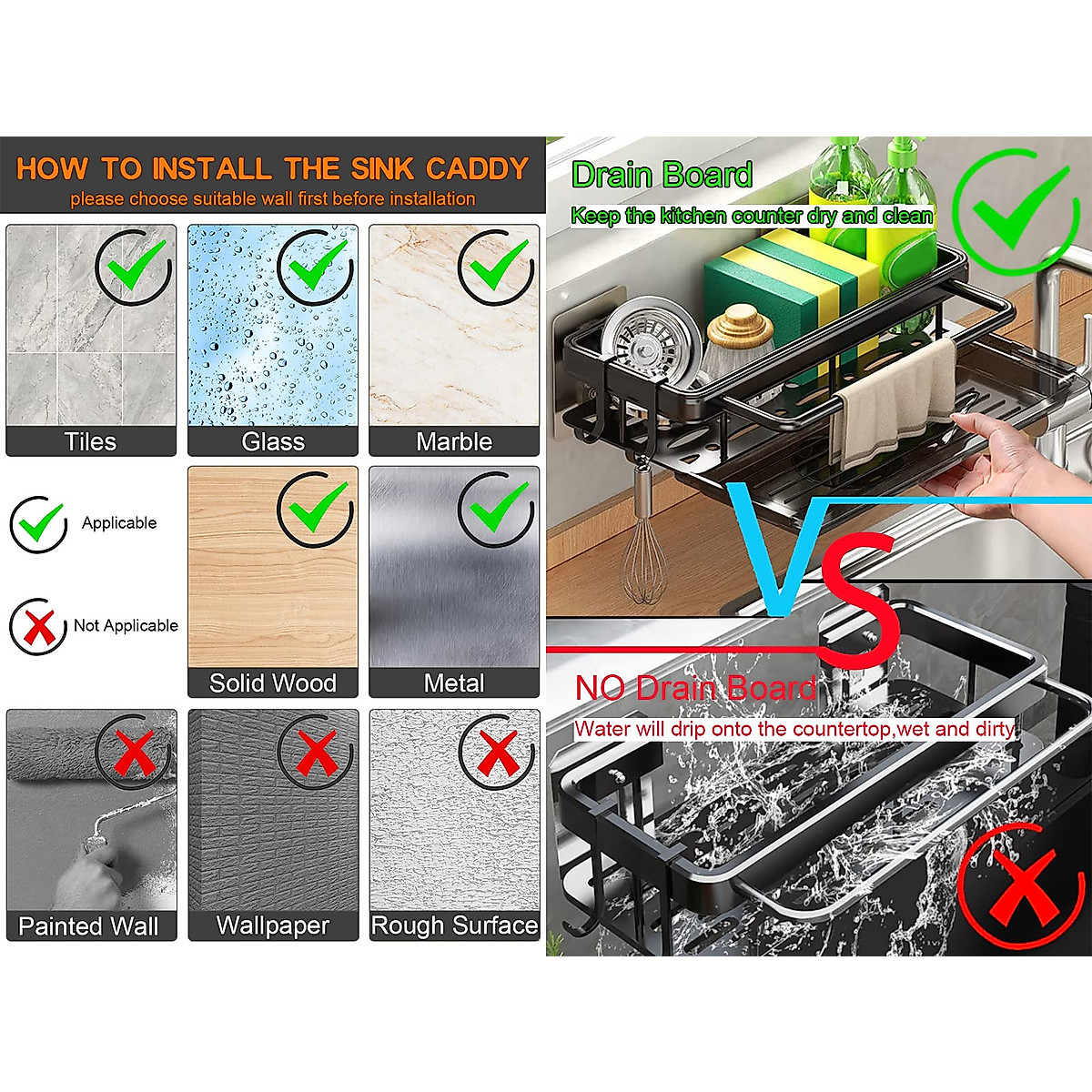 HOW TO INSTALL THE SINK CADDY
please choose suitable wall first before installation

Tiles

Glass

Marble

Applicable

Not Applicable

Solid Wood

Metal

Painted Wall

Wallpaper

Rough Surface

Drain Board
Keep the kitchen counter dry and clean

VS

NO Drain Board
Water will drip onto the countertop,wet and dirty