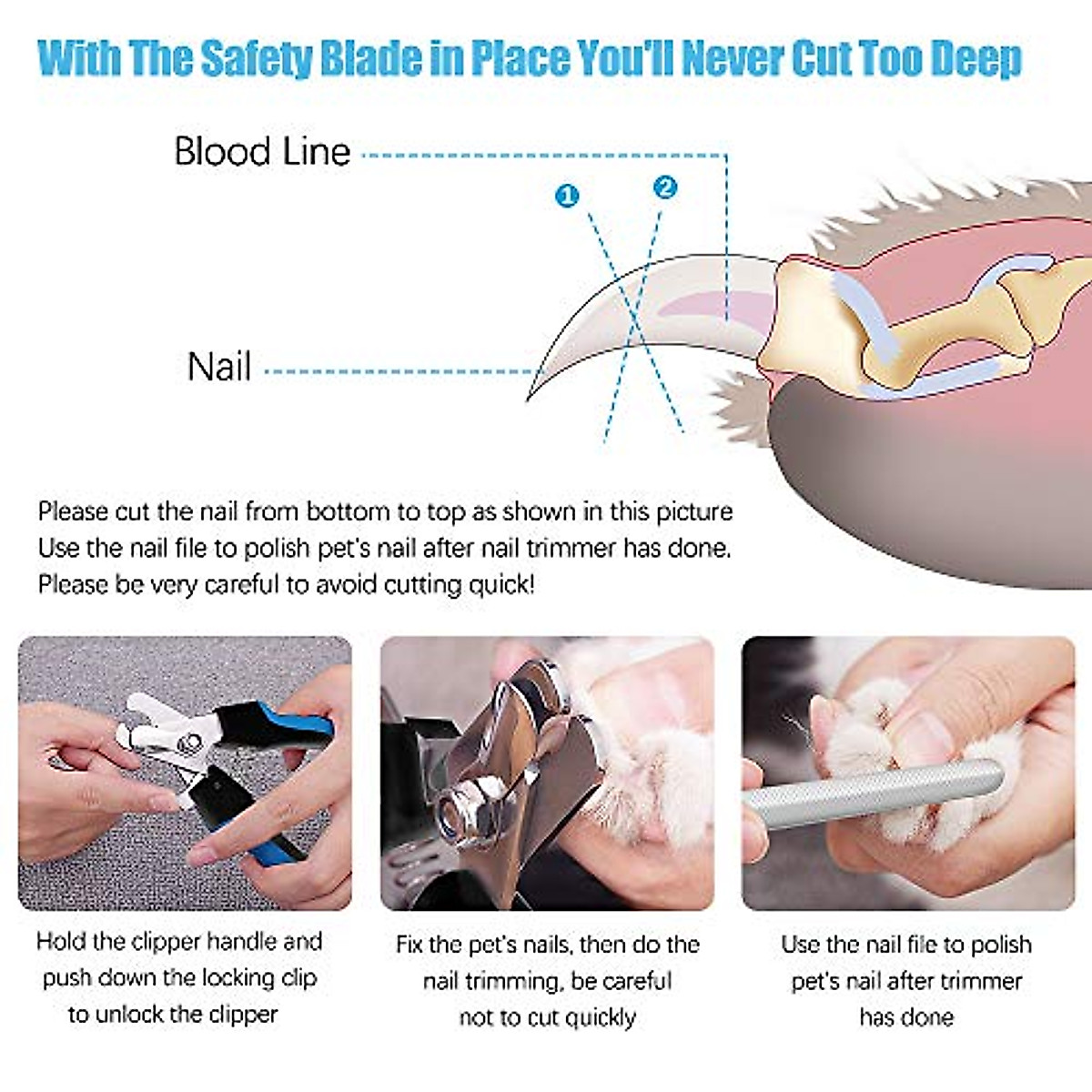 With The Safety Blade in Place You'll Never Cut Too Deep

Blood Line

1

2

Nail

Please cut the nail from bottom to top as shown in this picture
Use the nail file to polish pet's nail after nail trimmer has done.
Please be very careful to avoid cutting quick!

Hold the clipper handle and push down the locking clip to unlock the clipper

Fix the pet's nails, then do the nail trimming, be careful not to cut quickly

Use the nail file to polish pet's nail after trimmer has done