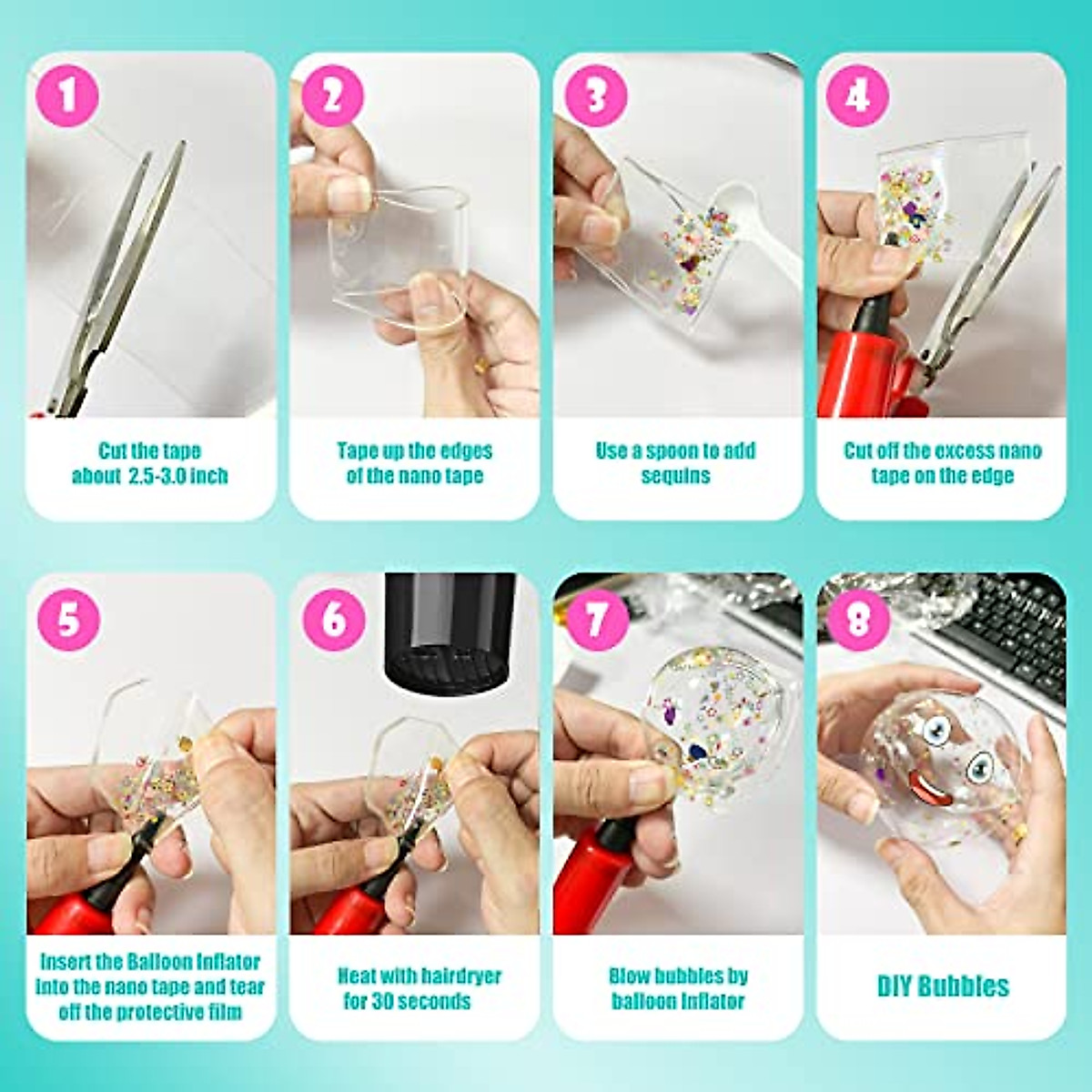 1

Cut the tape about 2.5-3.0 inch

2

Tape up the edges of the nano tape

3

Use a spoon to add sequins

4

Cut off the excess nano tape on the edge

5

Insert the Balloon Inflator into the nano tape and tear off the protective film

6

Heat with hairdryer for 30 seconds

7

Blow bubbles by balloon Inflator

8

DIY Bubbles