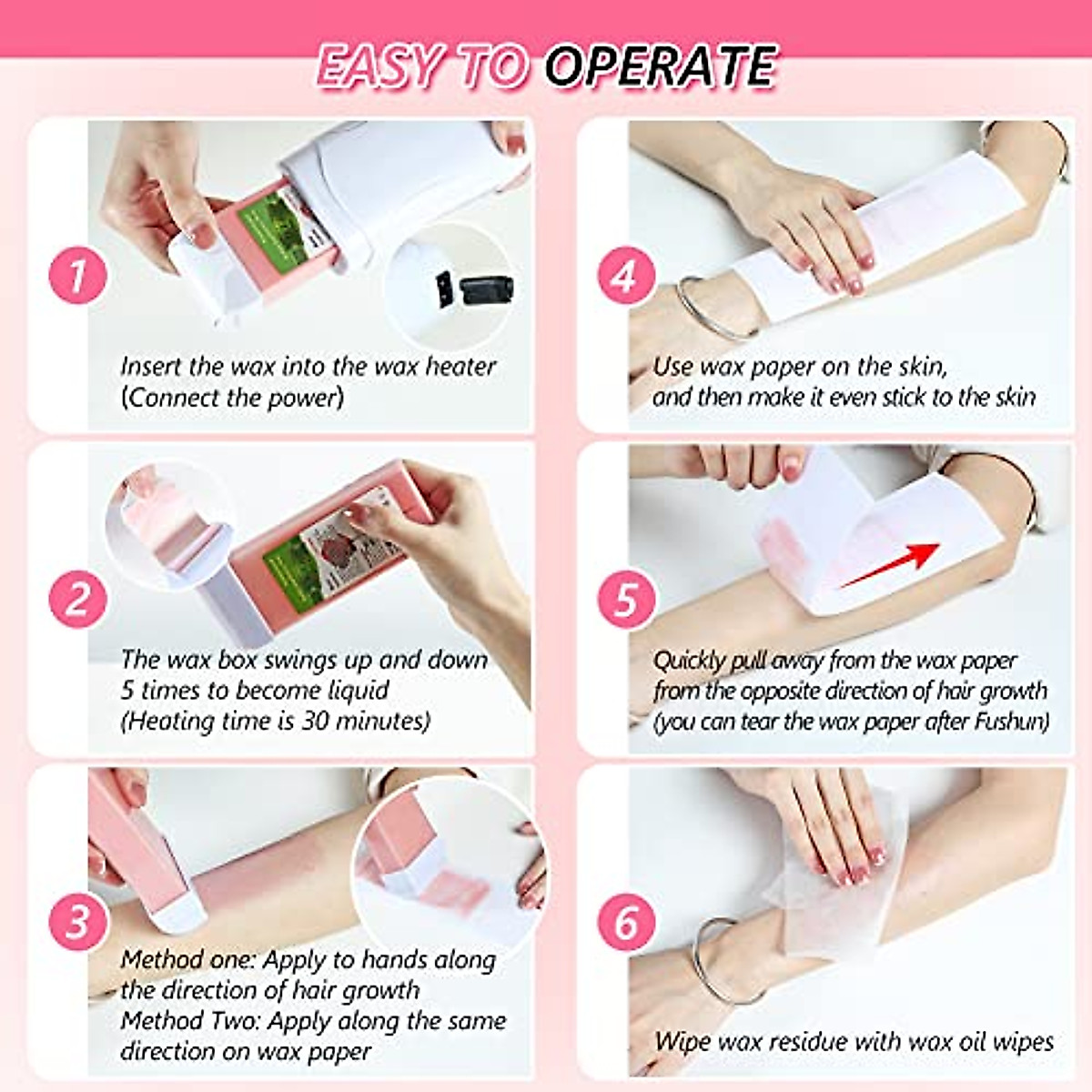 EASY TO OPERATE

1
Insert the wax into the wax heater (Connect the power)

2
The wax box swings up and down 5 times to become liquid (Heating time is 30 minutes)

3
Method one: Apply to hands along the direction of hair growth
Method Two: Apply along the same direction on wax paper

4
Use wax paper on the skin, and then make it even stick to the skin

5
Quickly pull away from the wax paper from the opposite direction of hair growth (you can tear the wax paper after Fushun)

6
Wipe wax residue with wax oil wipes