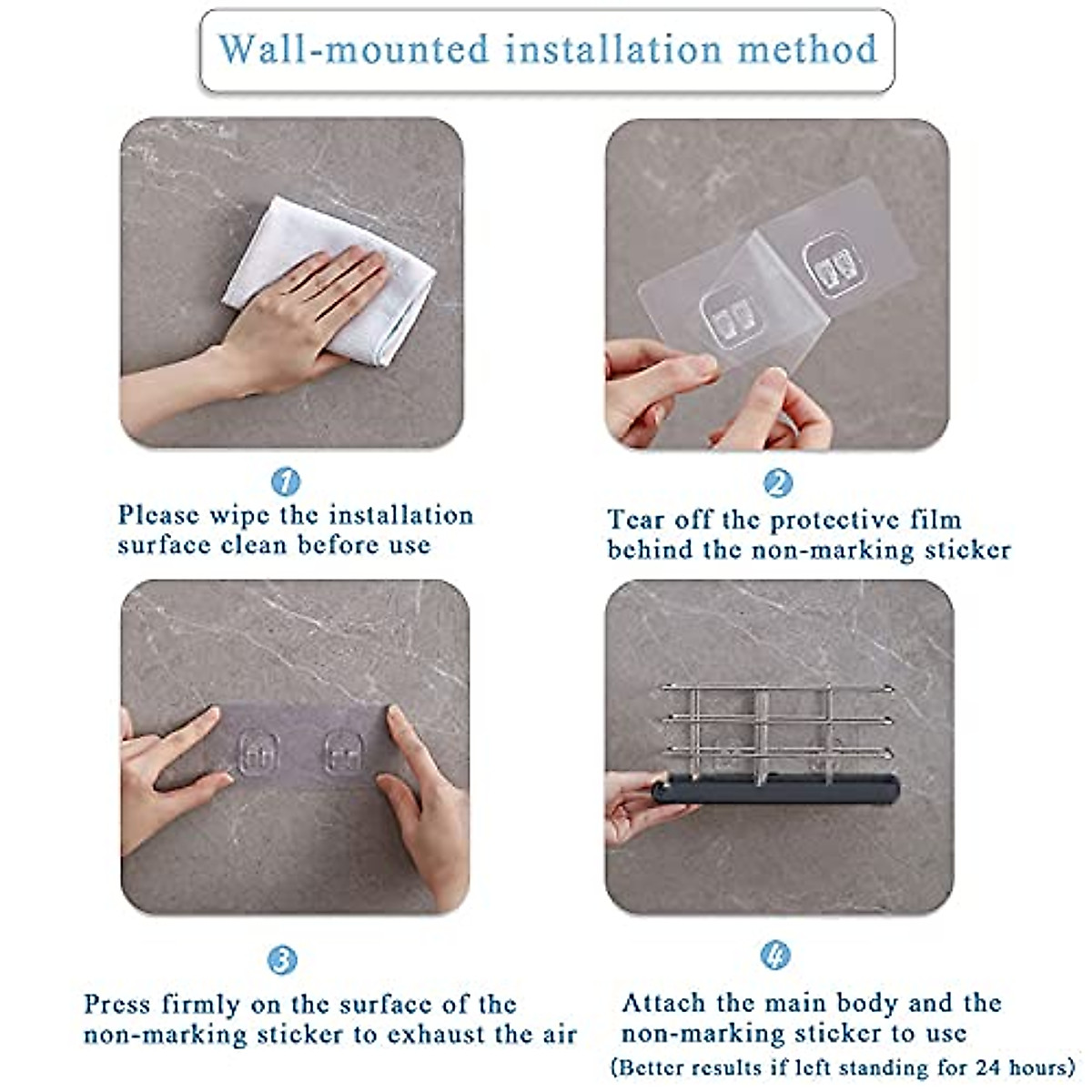 Wall-mounted installation method

1

Please wipe the installation surface clean before use

2

Tear off the protective film behind the non-marking sticker

3

Press firmly on the surface of the non-marking sticker to exhaust the air

4

Attach the main body and the non-marking sticker to use

(Better results if left standing for 24 hours)