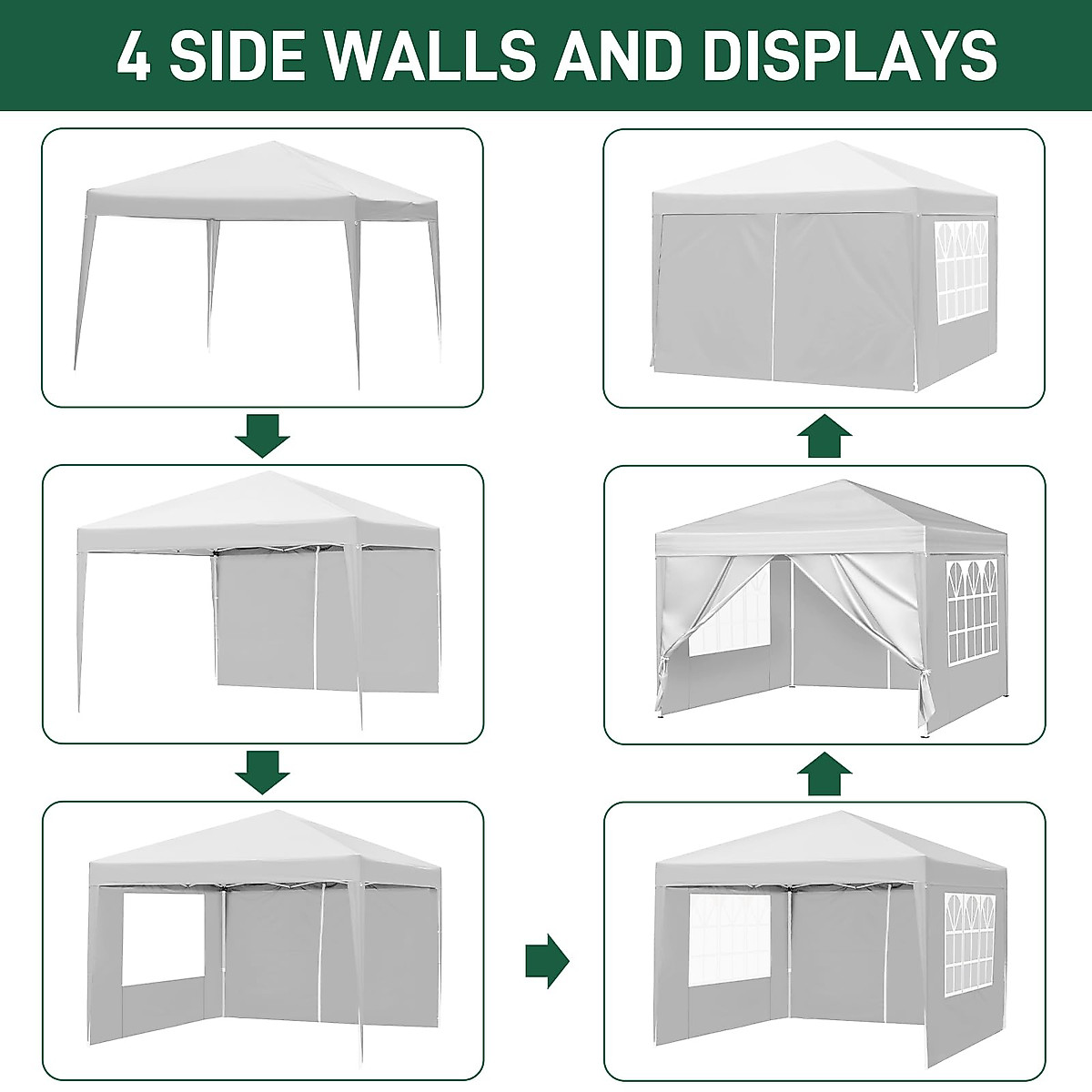 4 SIDE WALLS AND DISPLAYS