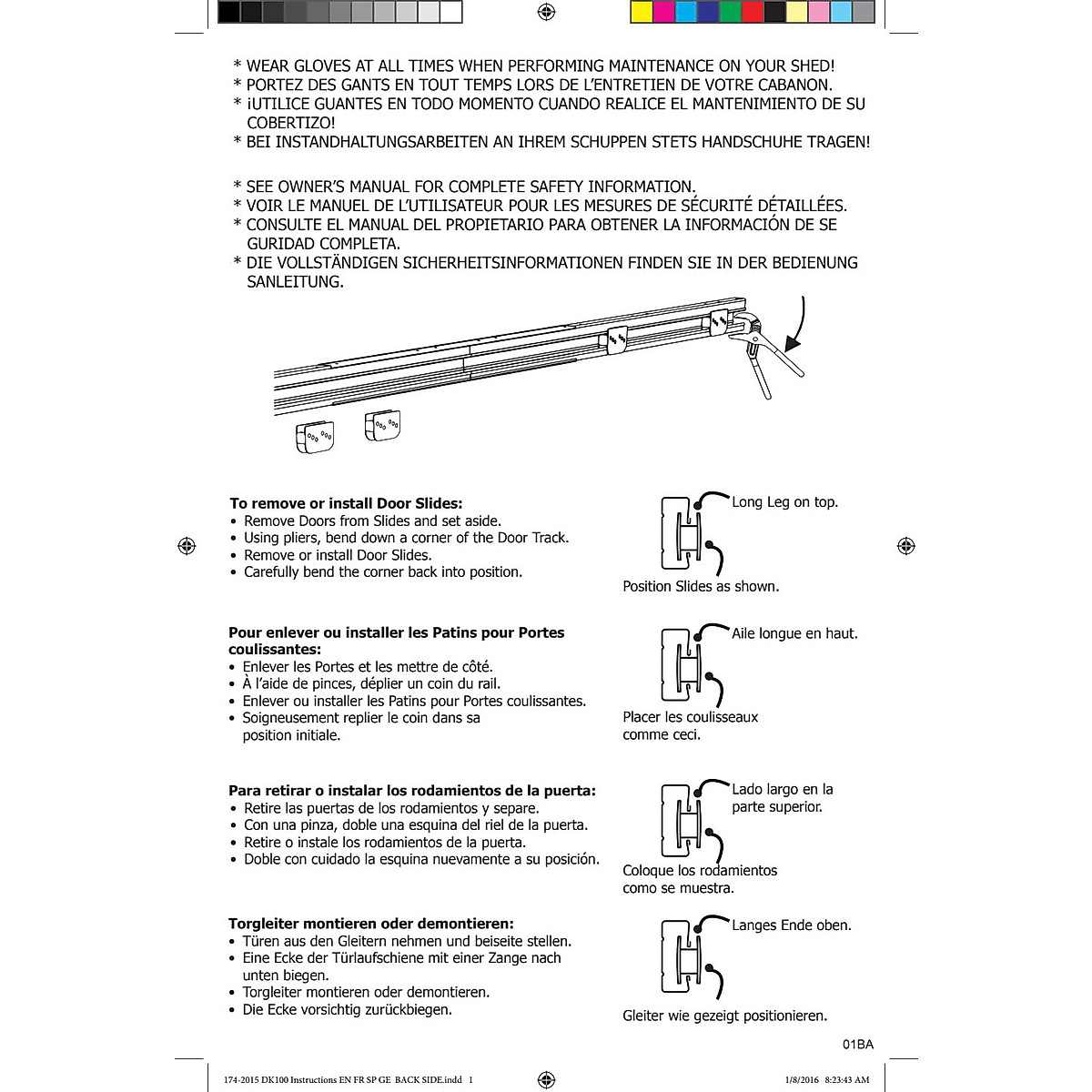 * WEAR GLOVES AT ALL TIMES WHEN PERFORMING MAINTENANCE ON YOUR SHED!
* PORTEZ DES GANTS EN TOUT TEMPS LORS DE L'ENTRETIEN DE VOTRE CABANON.
* ¡UTILICE GUANTES EN TODO MOMENTO CUANDO REALICE EL MANTENIMIENTO DE SU COBERTIZO!
* BEI INSTANDHALTUNGSARBEITEN AN IHREM SCHUPPEN STETS HANDSCHUHE TRAGEN!

* SEE OWNER'S MANUAL FOR COMPLETE SAFETY INFORMATION.
* VOIR LE MANUEL DE L'UTILISATEUR POUR LES MESURES DE SÉCURITÉ DÉTAILLÉES.
* CONSULTE EL MANUAL DEL PROPIETARIO PARA OBTENER LA INFORMACIÓN DE SE GURIDAD COMPLETA.
* DIE VOLLSTÄNDIGEN SICHERHEITSINFORMATIONEN FINDEN SIE IN DER BEDIENUNG SANLEITUNG.

To remove or install Door Slides:
• Remove Doors from Slides and set aside.
• Using pliers, bend down a corner of the Door Track.
• Remove or install Door Slides.
• Carefully bend the corner back into position.

Long Leg on top.

Position Slides as shown.

Pour enlever ou installer les Patins pour Portes coulissantes:
• Enlever les Portes et les mettre de côté.
• À l'aide de pinces, déplier un coin du rail.
• Enlever ou installer les Patins pour Portes coulissantes.
• Soigneusement replier le coin dans sa position initiale.

Aile longue en haut.

Placer les coulisseaux comme ceci.

Para retirar o instalar los rodamientos de la puerta:
• Retire las puertas de los rodamientos y separe.
• Con una pinza, doble una esquina del riel de la puerta.
• Retire o instale los rodamientos de la puerta.
• Doble con cuidado la esquina nuevamente a su posición.

Lado largo en la parte superior.

Coloque los rodamientos como se muestra.

Torgleiter montieren oder demontieren:
• Türen aus den Gleitern nehmen und beiseite stellen.
• Eine Ecke der Türlaufschiene mit einer Zange nach unten biegen.
• Torgleiter montieren oder demontieren.
• Die Ecke vorsichtig zurückbiegen.

Langes Ende oben.

Gleiter wie gezeigt positionieren.

01BA

174-2015 DK100 Instructions EN FR SP GE BACK SIDE.indd 1

1/8/2016 8:23:43 AM