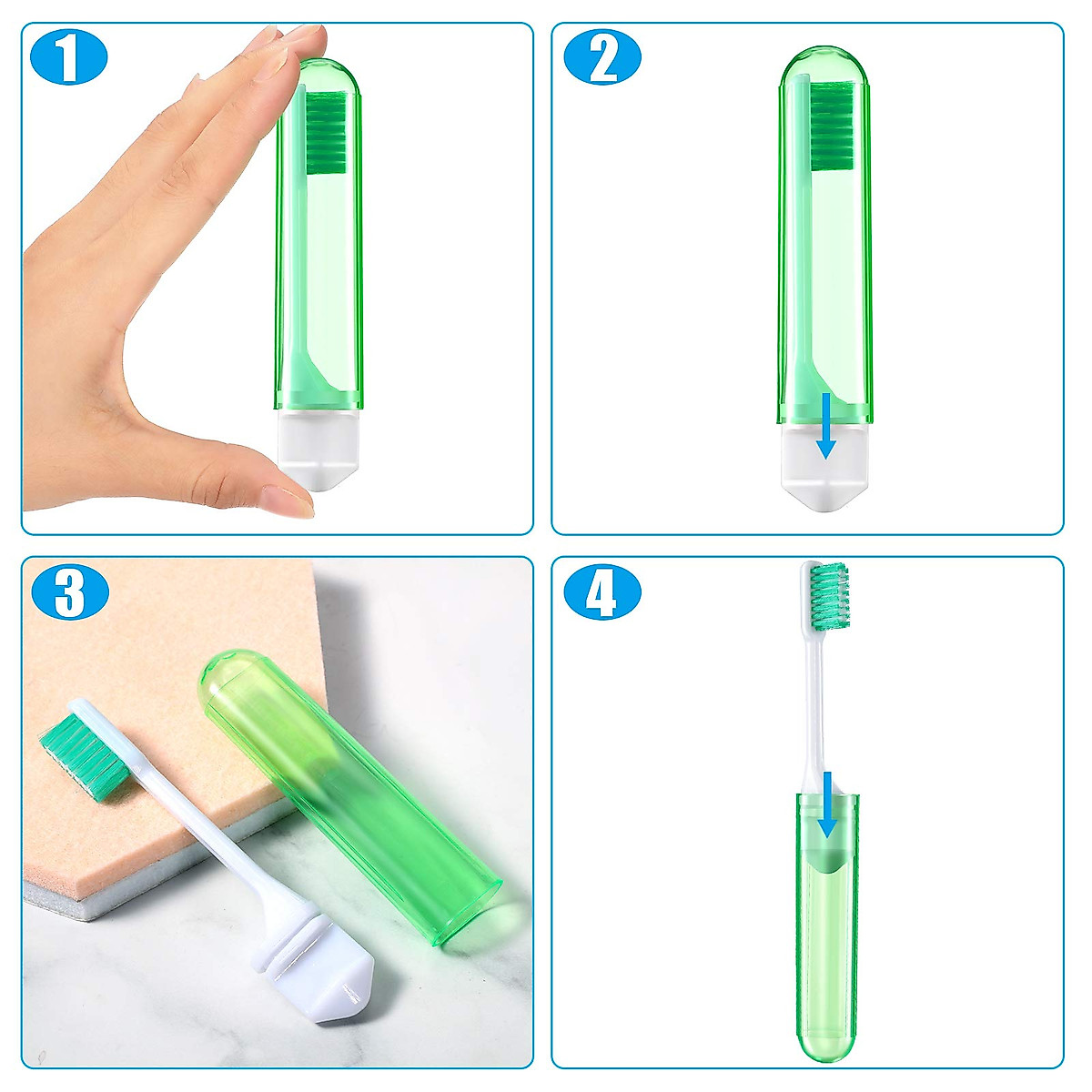 1
2
3
4