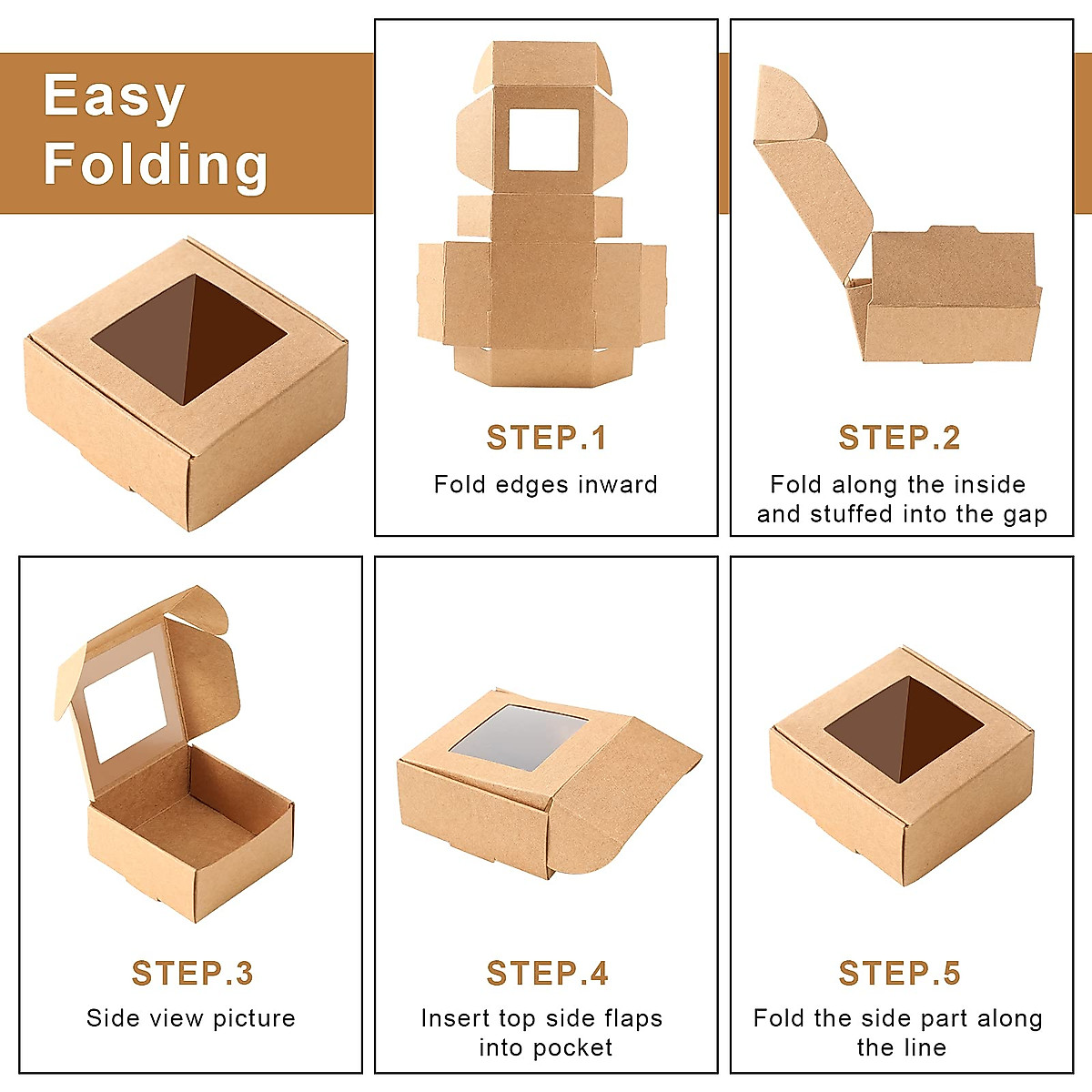 Easy Folding

STEP.1
Fold edges inward

STEP.2
Fold along the inside and stuffed into the gap

STEP.3
Side view picture

STEP.4
Insert top side flaps into pocket

STEP.5
Fold the side part along the line