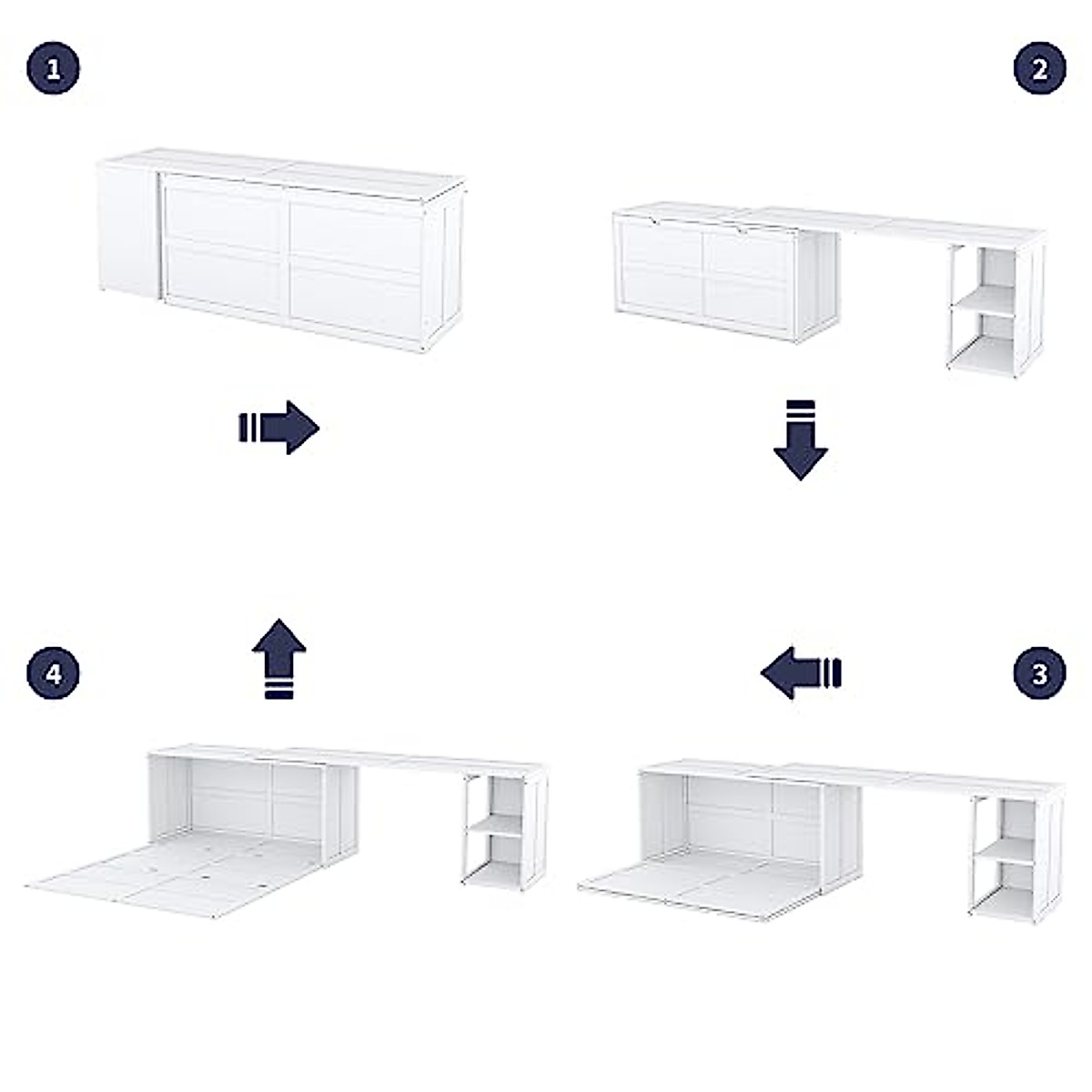 1

2

4

3