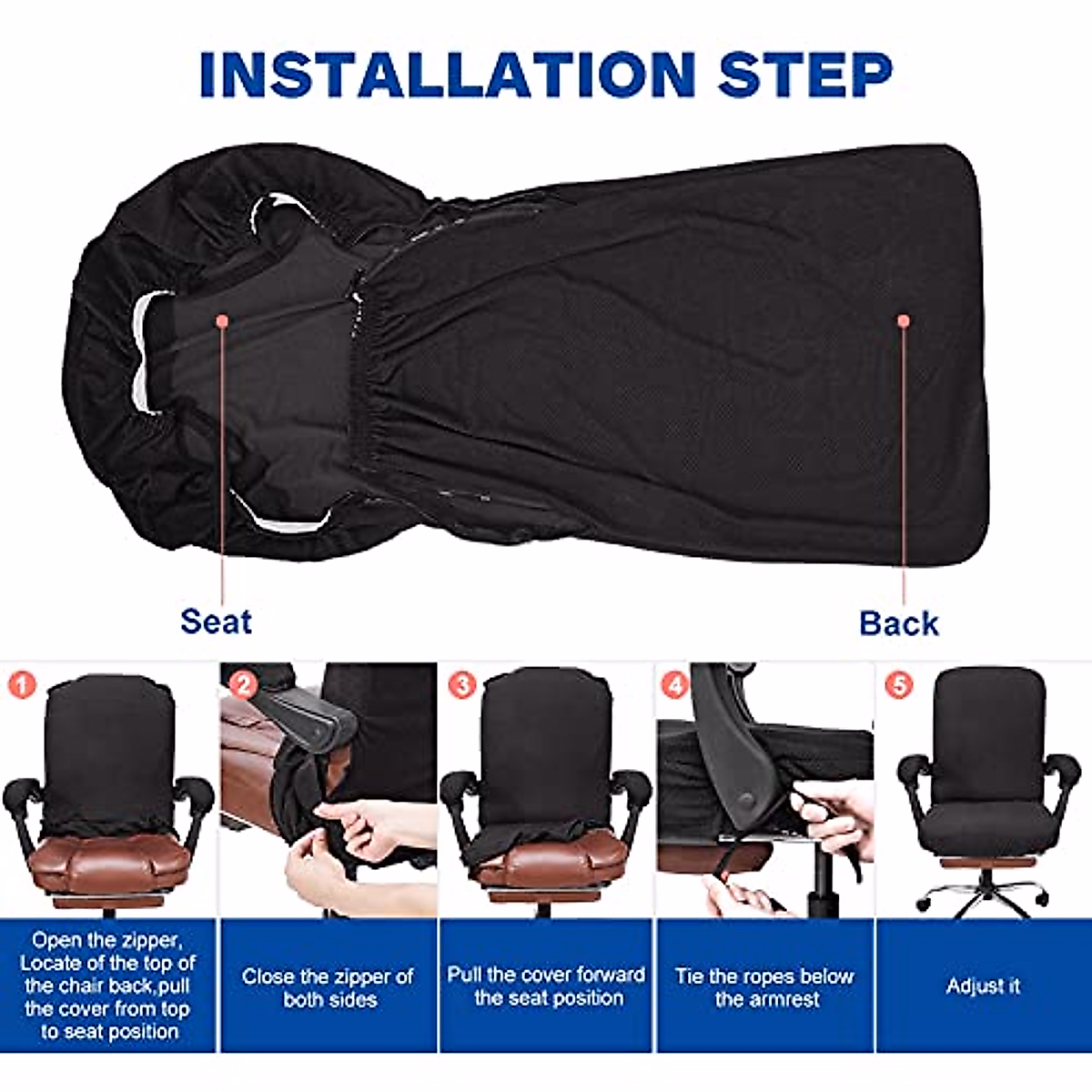 INSTALLATION STEP

Seat

Back

1
Open the zipper, Locate of the top of the chair back,pull the cover from top to seat position

2
Close the zipper of both sides

3
Pull the cover forward the seat position

4
Tie the ropes below the armrest

5
Adjust it