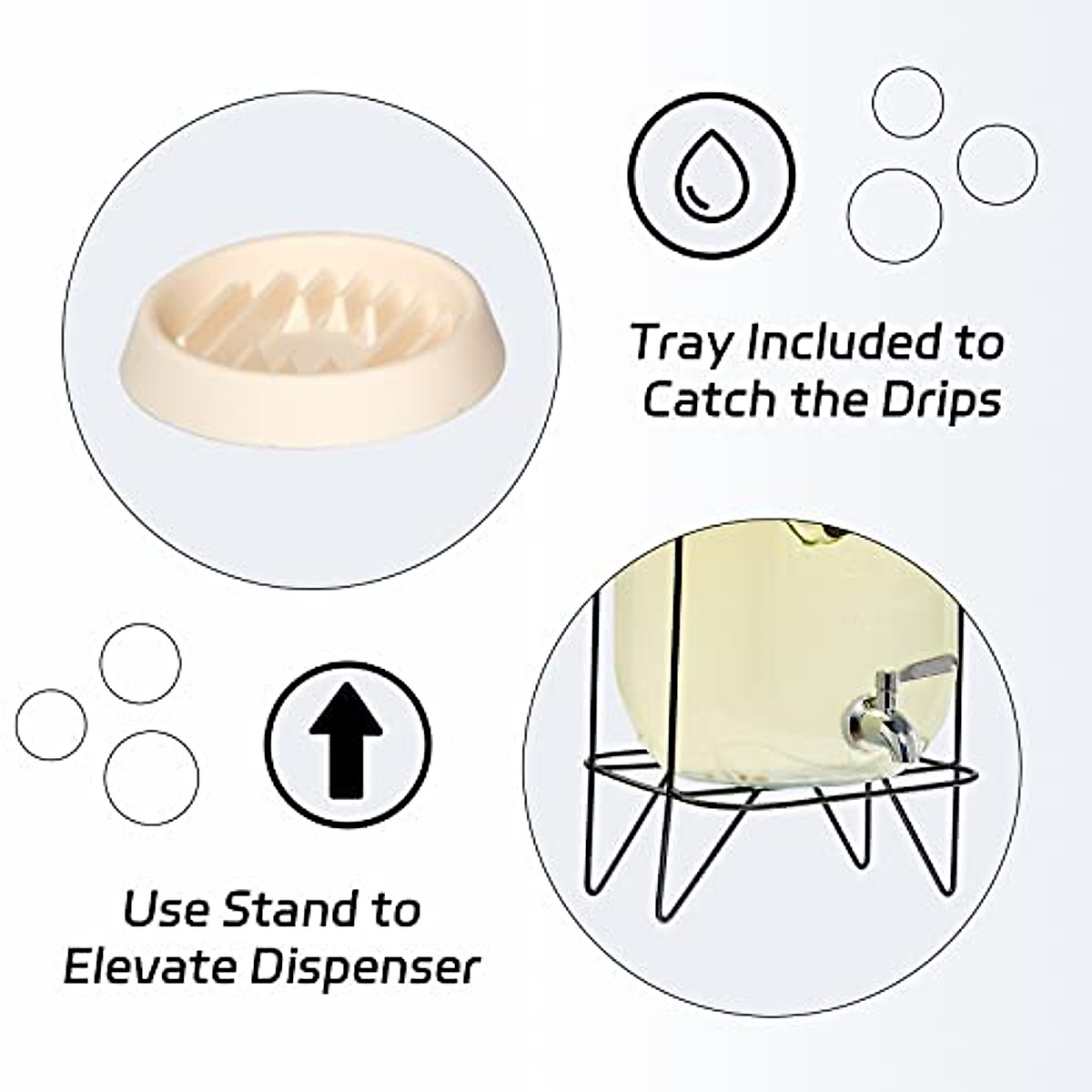 Tray Included to Catch the Drips

Use Stand to Elevate Dispenser