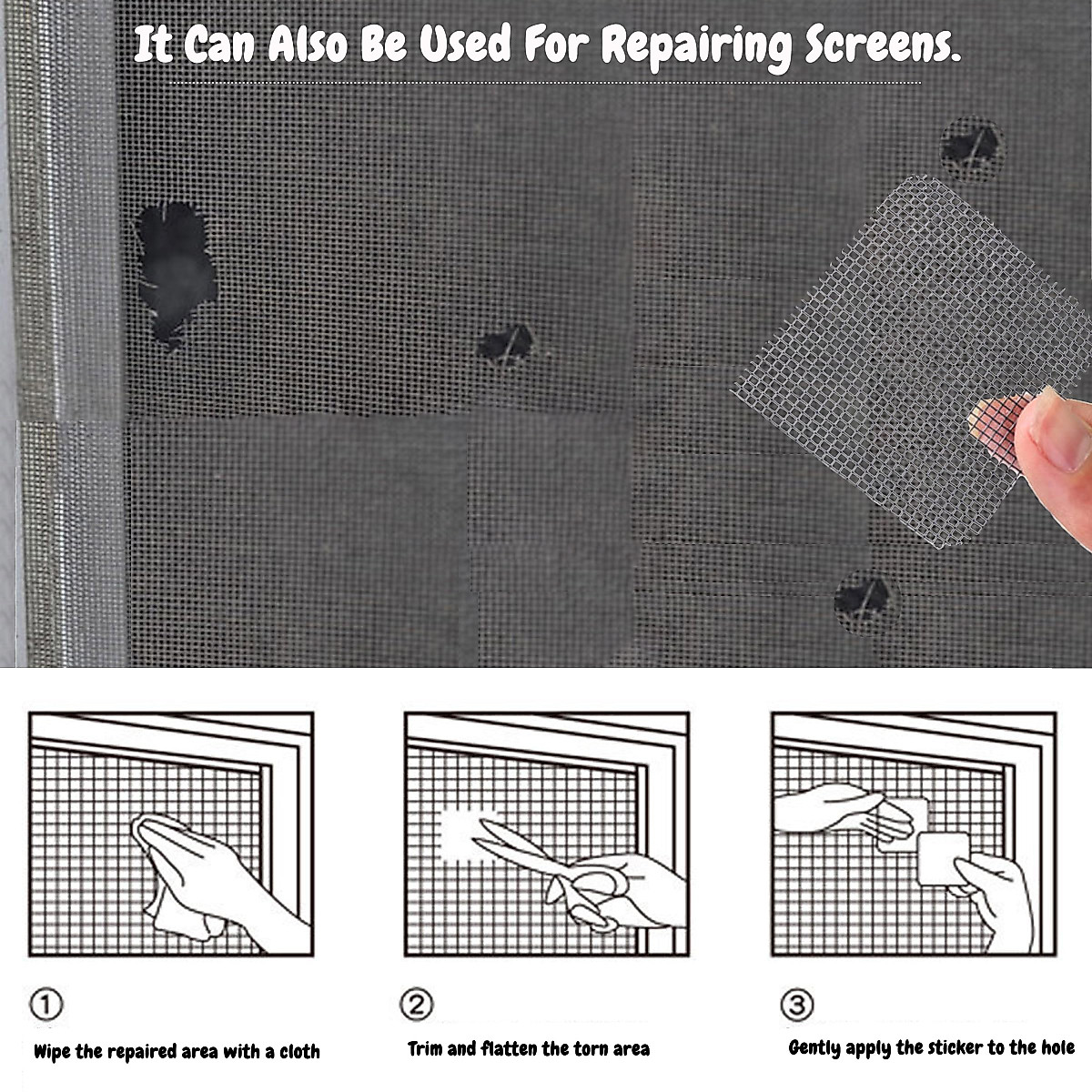 It Can Also Be Used For Repairing Screens.

①
Wipe the repaired area with a cloth

②
Trim and flatten the torn area

③
Gently apply the sticker to the hole