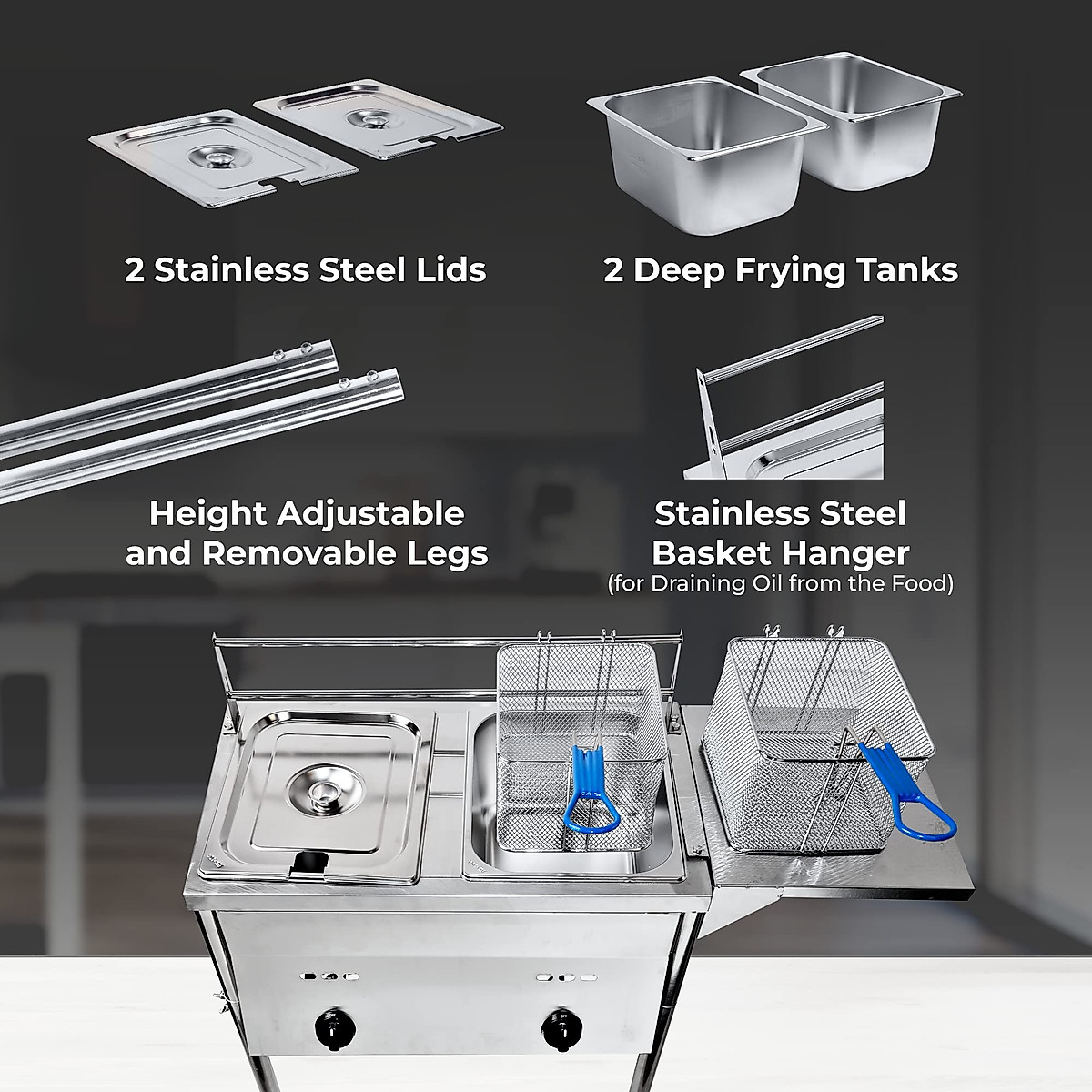 2 Stainless Steel Lids

2 Deep Frying Tanks

Height Adjustable and Removable Legs

Stainless Steel Basket Hanger
(for Draining Oil from the Food)