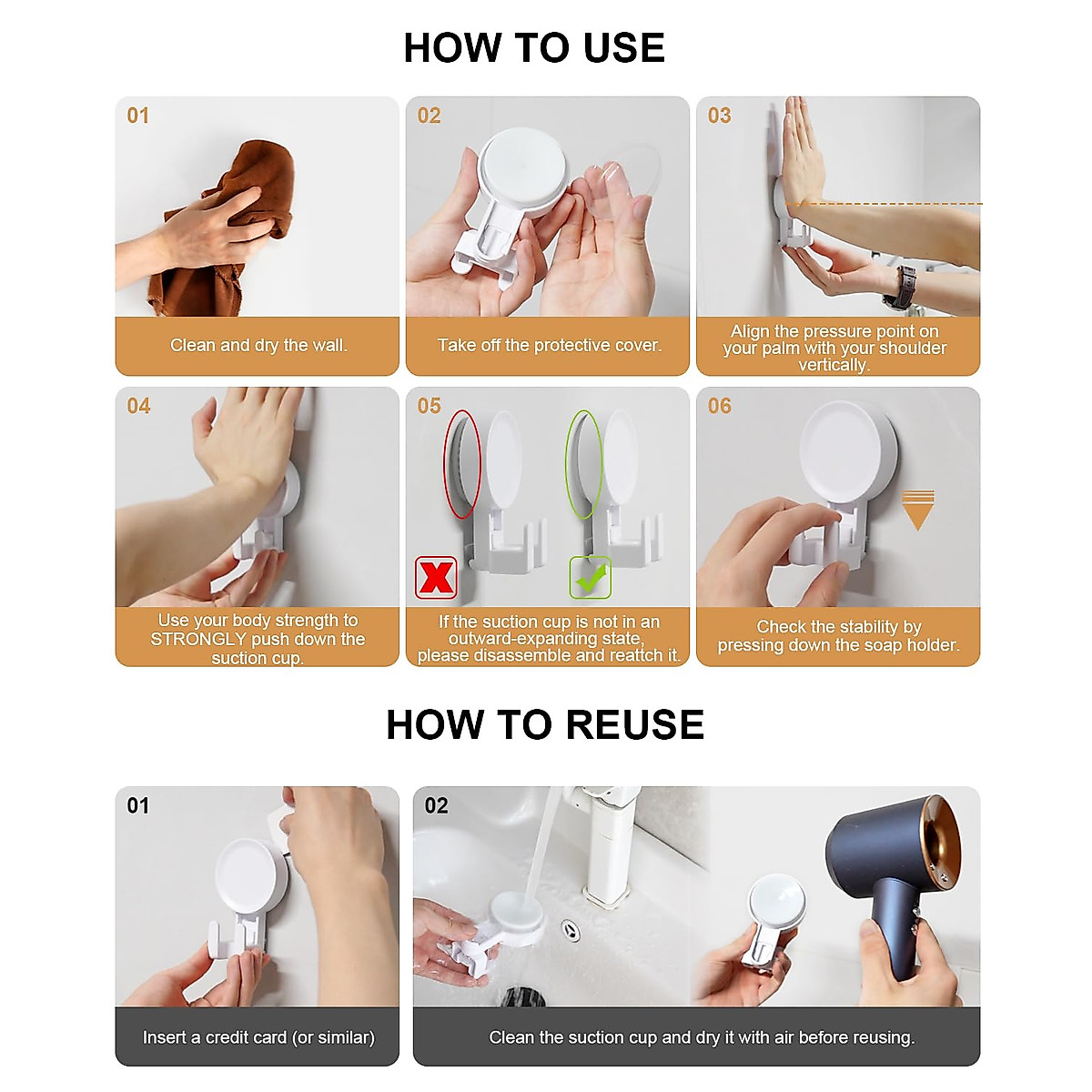 HOW TO USE

01
Clean and dry the wall.

02
Take off the protective cover.

03
Align the pressure point on your palm with your shoulder vertically.

04
Use your body strength to STRONGLY push down the suction cup.

05
If the suction cup is not in an outward-expanding state, please disassemble and reattch it.

06
Check the stability by pressing down the soap holder.

HOW TO REUSE

01
Insert a credit card (or similar)

02
Clean the suction cup and dry it with air before reusing.