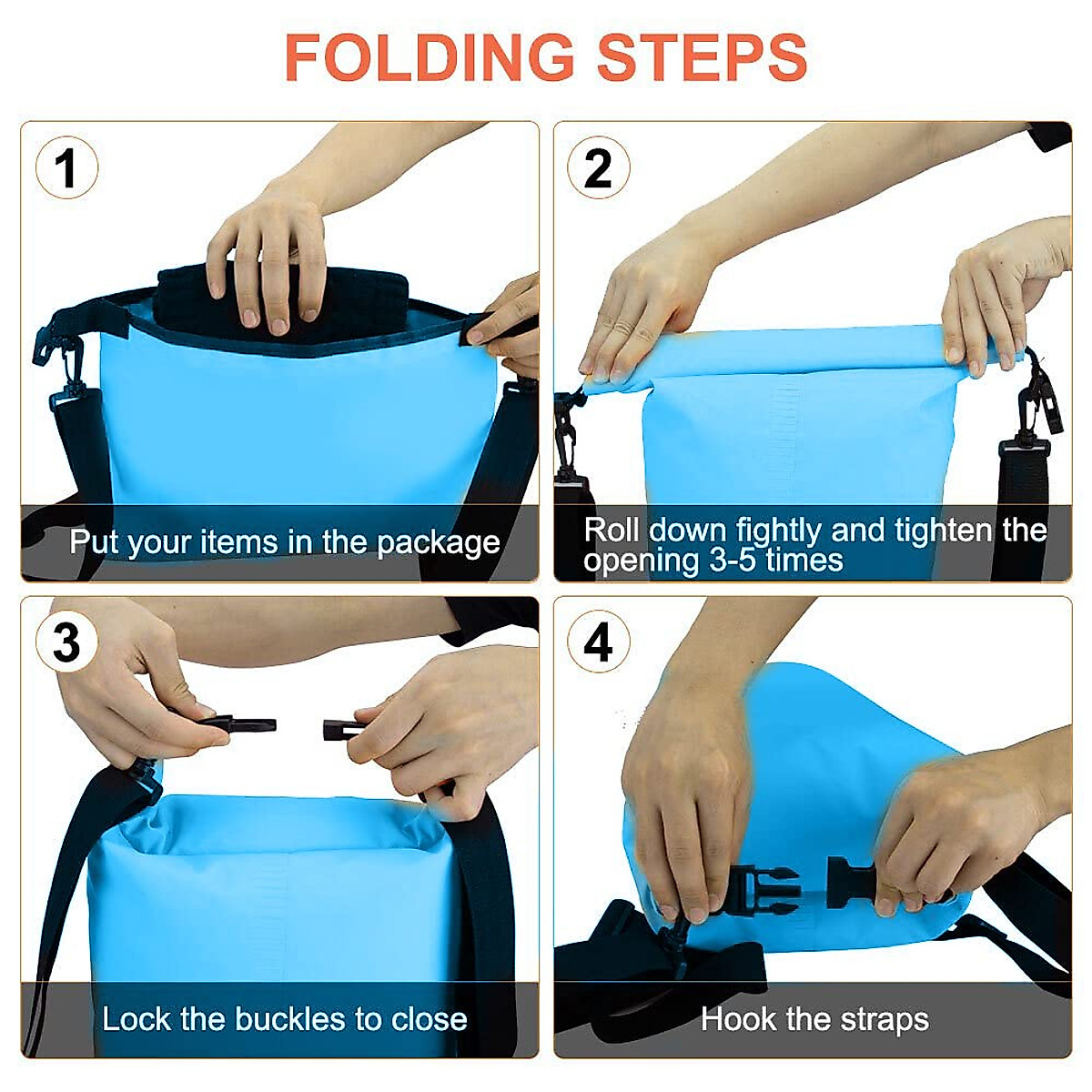 FOLDING STEPS

1

Put your items in the package

2

Roll down fightly and tighten the opening 3-5 times

3

Lock the buckles to close

4

Hook the straps