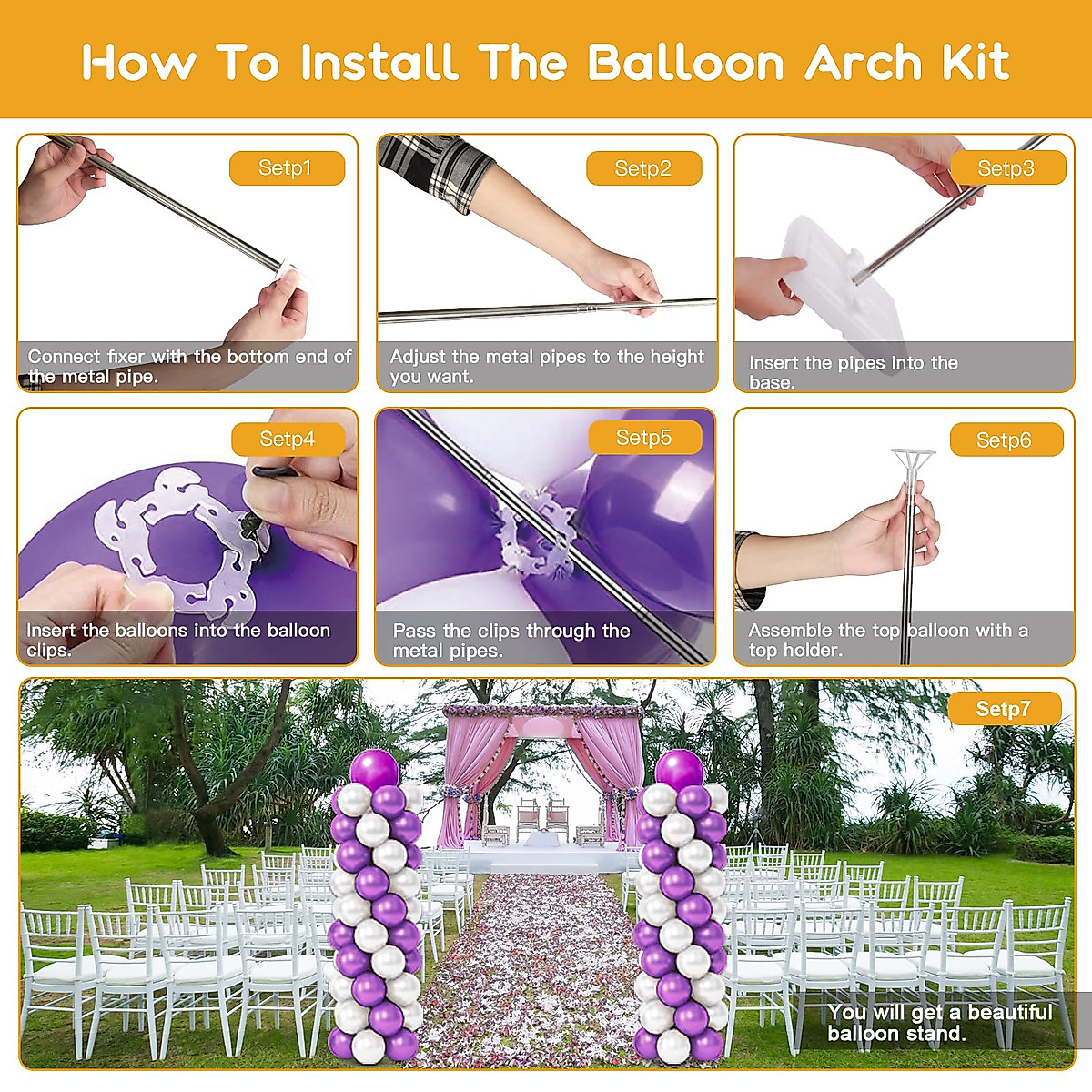 How To Install The Balloon Arch Kit

Setp1

Connect fixer with the bottom end of the metal pipe.

Setp2

Adjust the metal pipes to the height you want.

Setp3

Insert the pipes into the base.

Setp4

Insert the balloons into the balloon clips.

Setp5

Pass the clips through the metal pipes.

Setp6

Assemble the top balloon with a top holder.

Setp7

You will get a beautiful balloon stand.