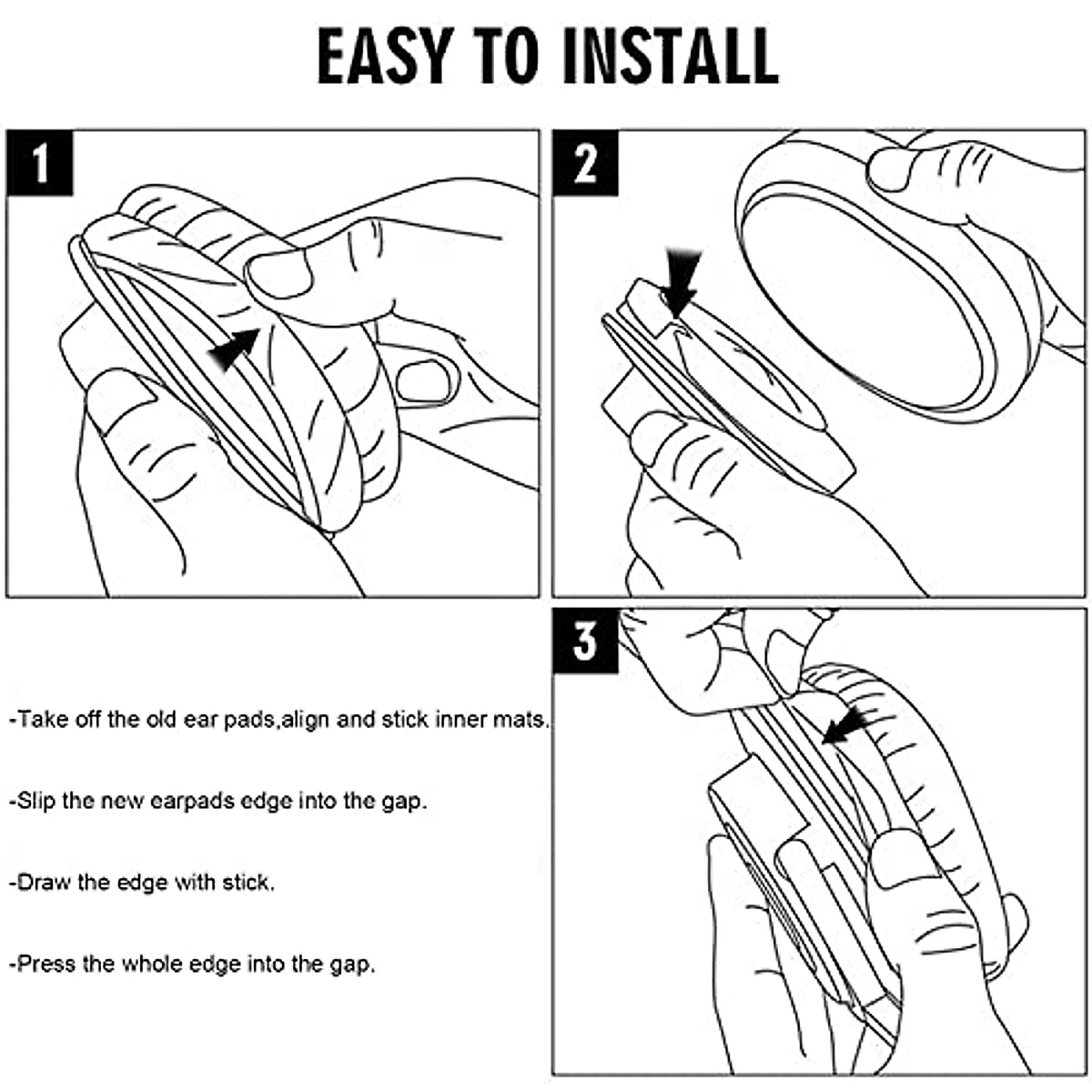 EASY TO INSTALL

1

2

3

-Take off the old ear pads,align and stick inner mats.

-Slip the new earpads edge into the gap.

-Draw the edge with stick.

-Press the whole edge into the gap.