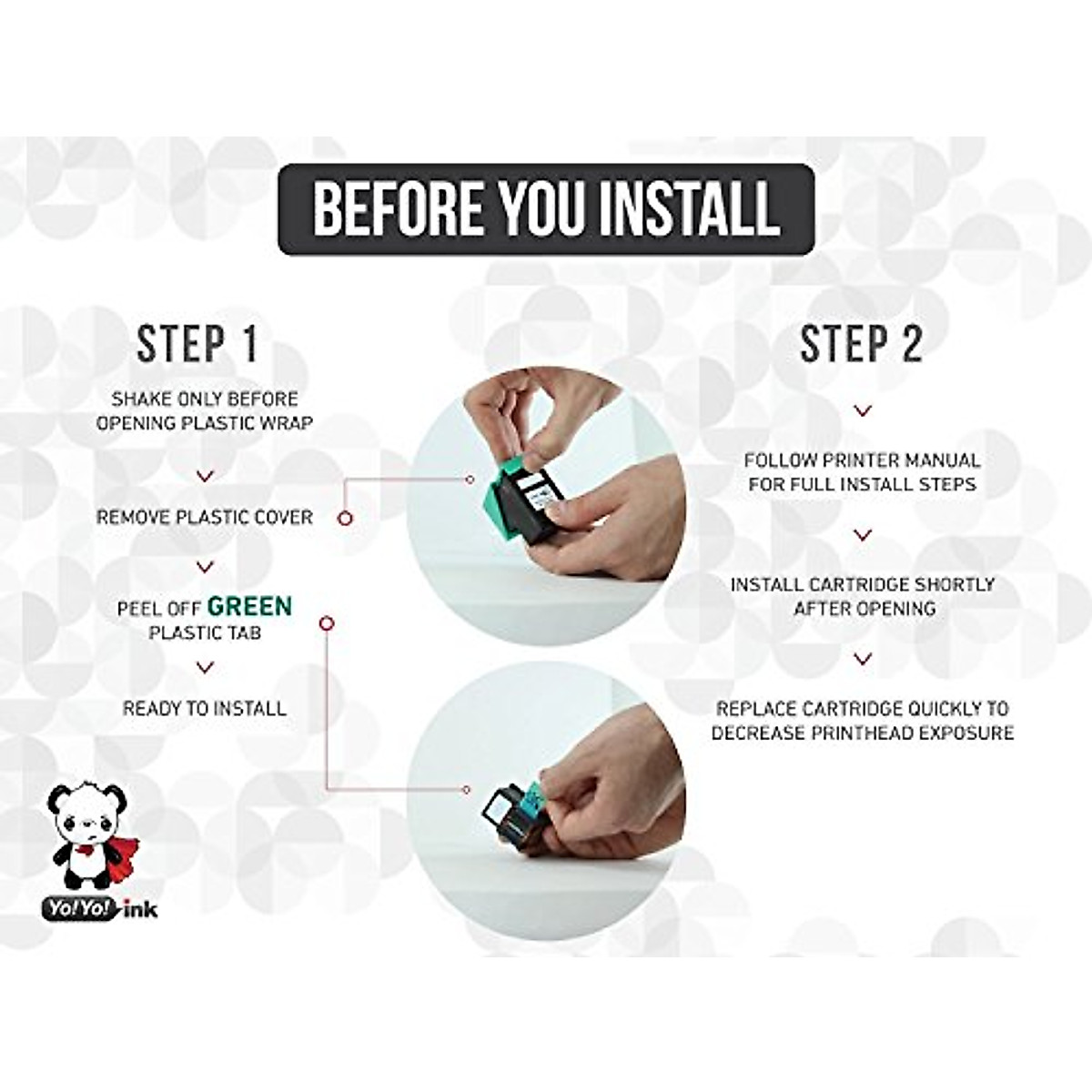 BEFORE YOU INSTALL

STEP 1

SHAKE ONLY BEFORE OPENING PLASTIC WRAP

REMOVE PLASTIC COVER

PEEL OFF GREEN PLASTIC TAB

READY TO INSTALL

STEP 2

FOLLOW PRINTER MANUAL FOR FULL INSTALL STEPS

INSTALL CARTRIDGE SHORTLY AFTER OPENING

REPLACE CARTRIDGE QUICKLY TO DECREASE PRINTHEAD EXPOSURE

Yo!Yo! ink