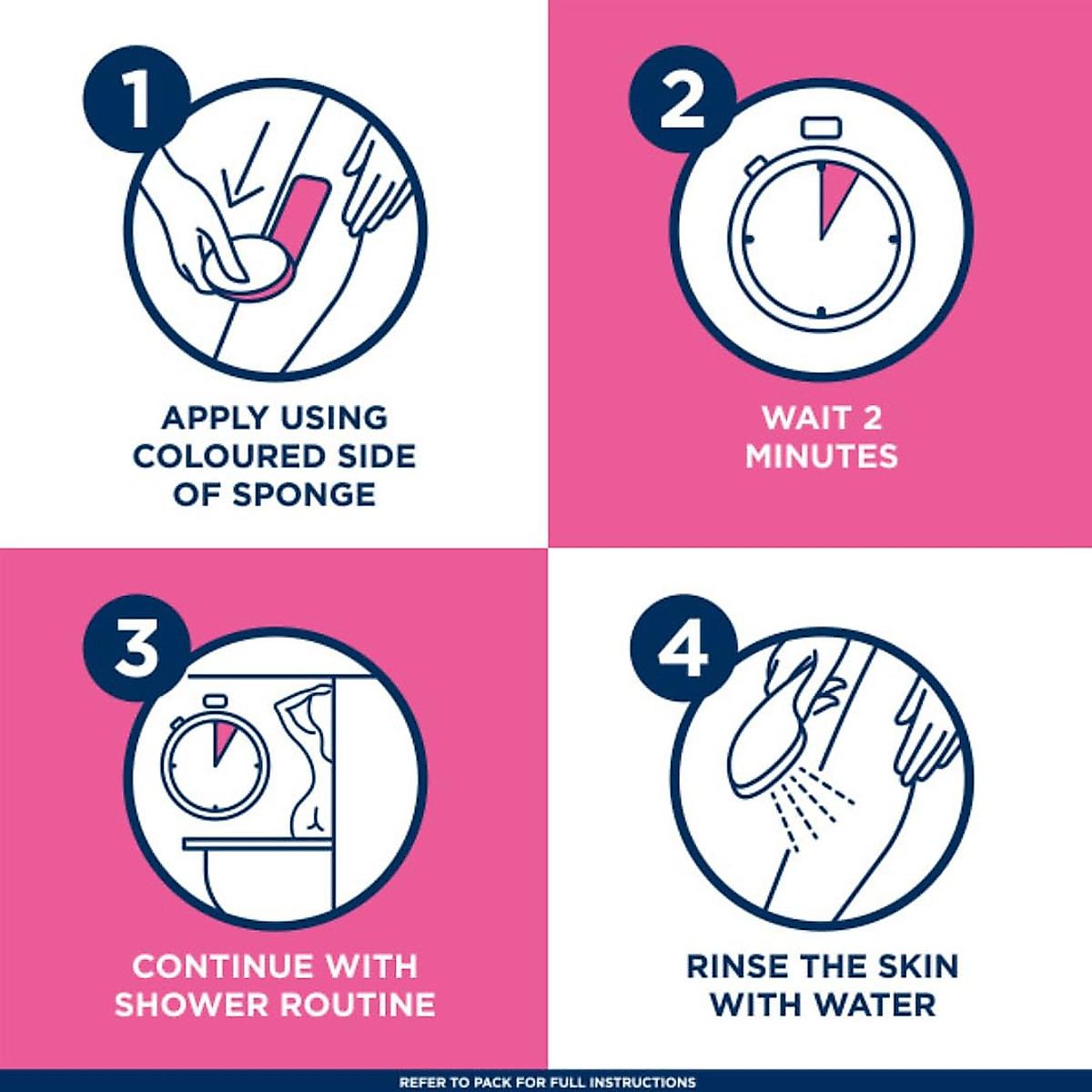 1

APPLY USING COLOURED SIDE OF SPONGE

2

WAIT 2 MINUTES

3

CONTINUE WITH SHOWER ROUTINE

4

RINSE THE SKIN WITH WATER

REFER TO PACK FOR FULL INSTRUCTIONS