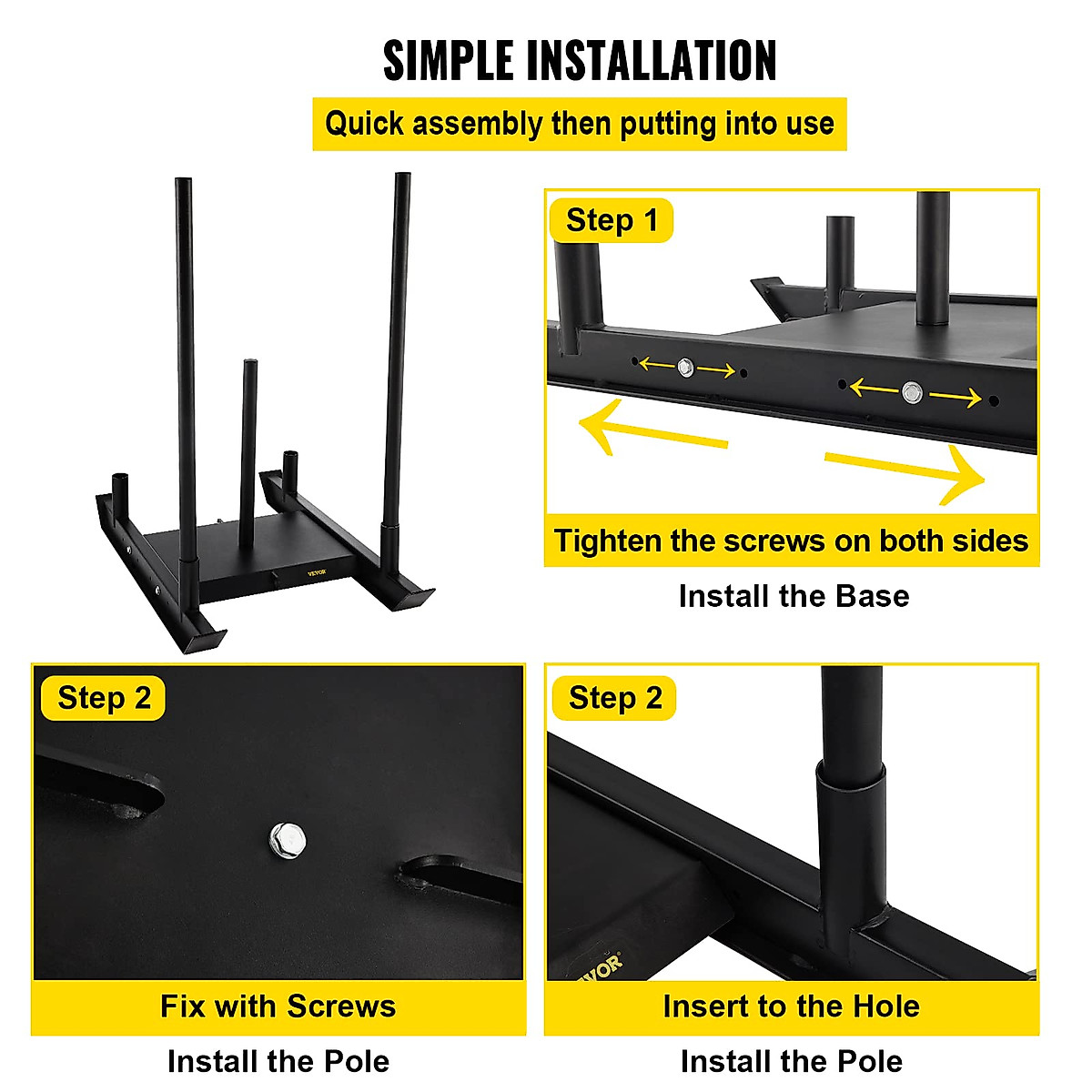 SIMPLE INSTALLATION

Quick assembly then putting into use

VEVOR

Step 1

Tighten the screws on both sides

Install the Base

Step 2

Fix with Screws

Install the Pole

Step 2

VEVOR

Insert to the Hole

Install the Pole