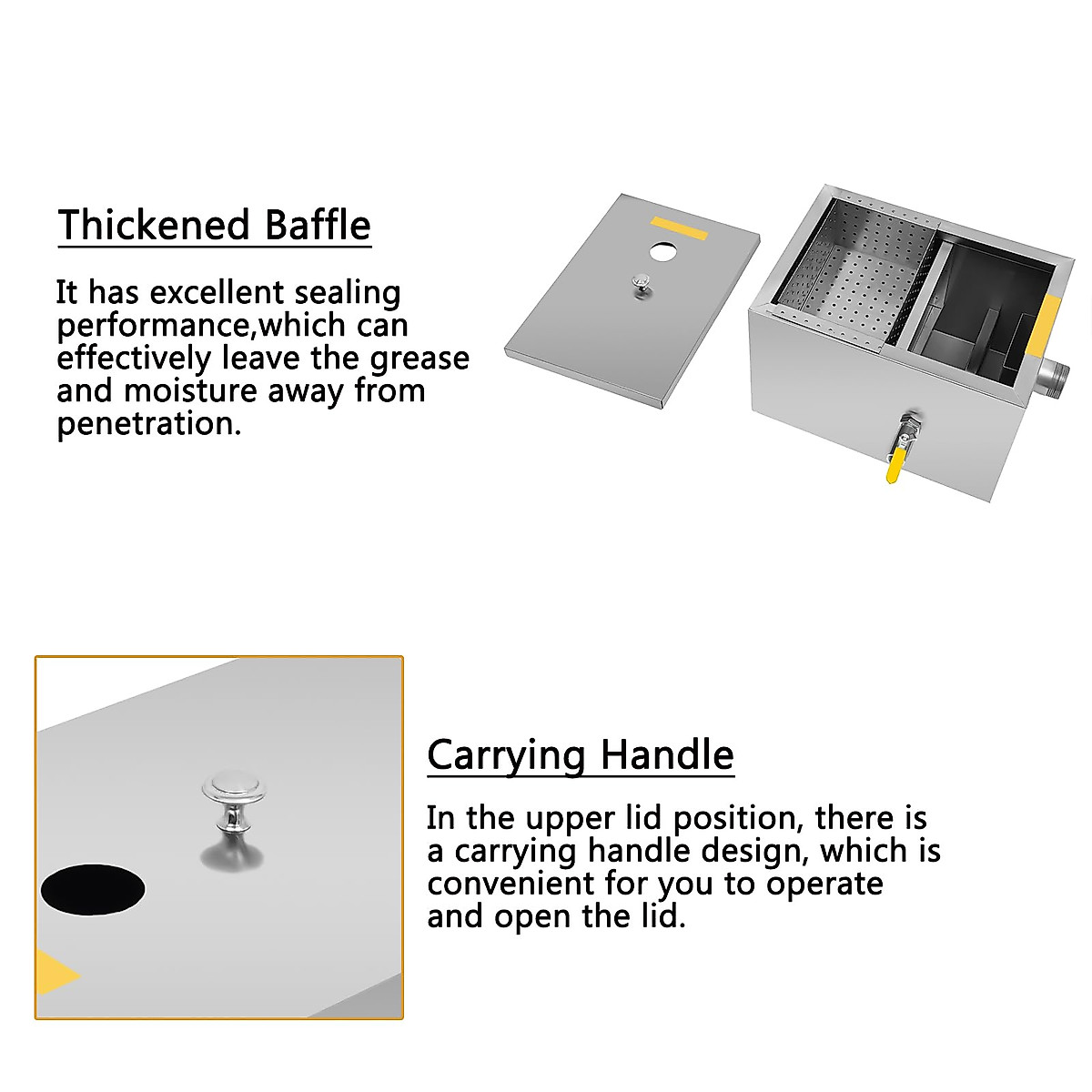 Thickened Baffle

It has excellent sealing performance,which can effectively leave the grease and moisture away from penetration.

Carrying Handle

In the upper lid position, there is a carrying handle design, which is convenient for you to operate and open the lid.