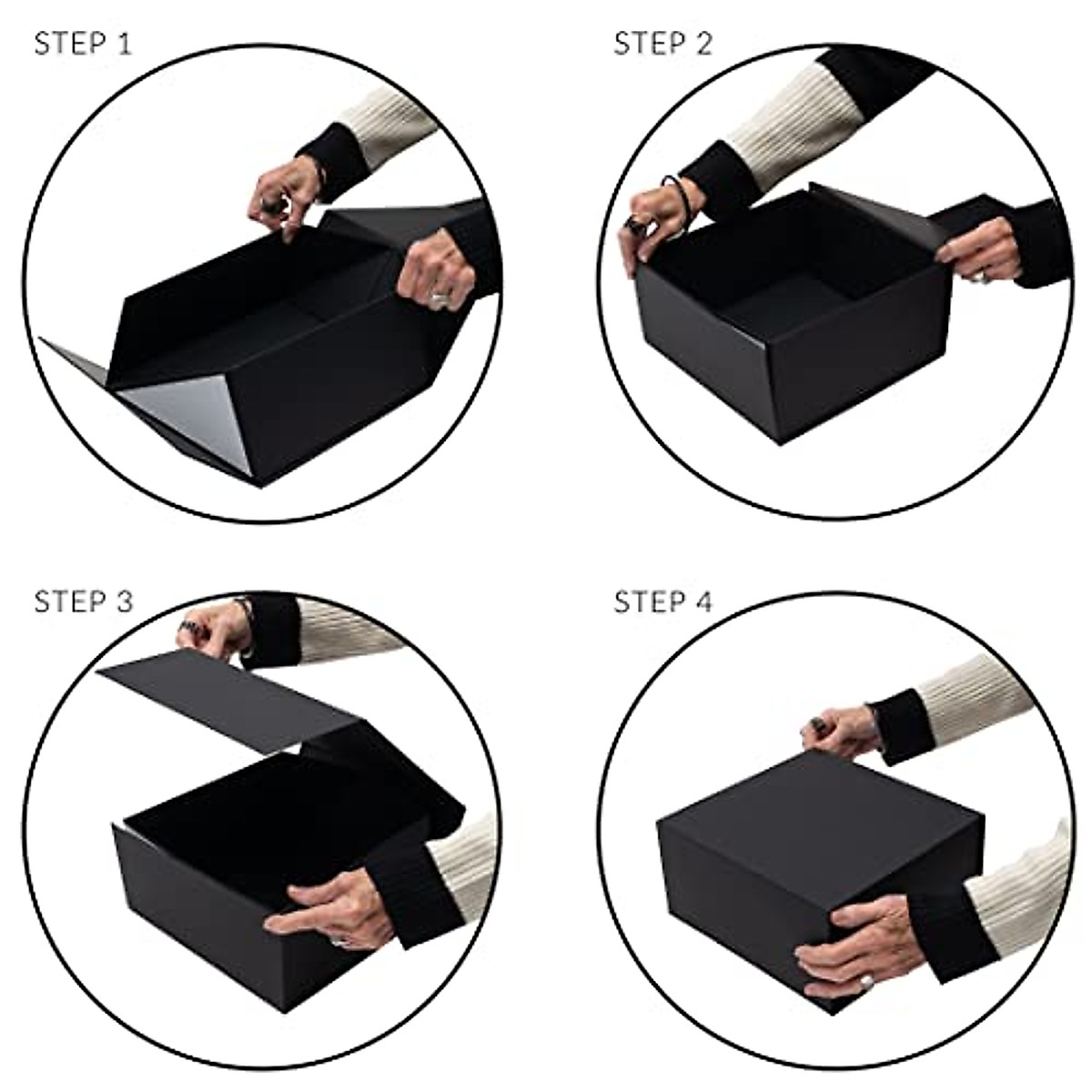 STEP 1

STEP 2

STEP 3

STEP 4