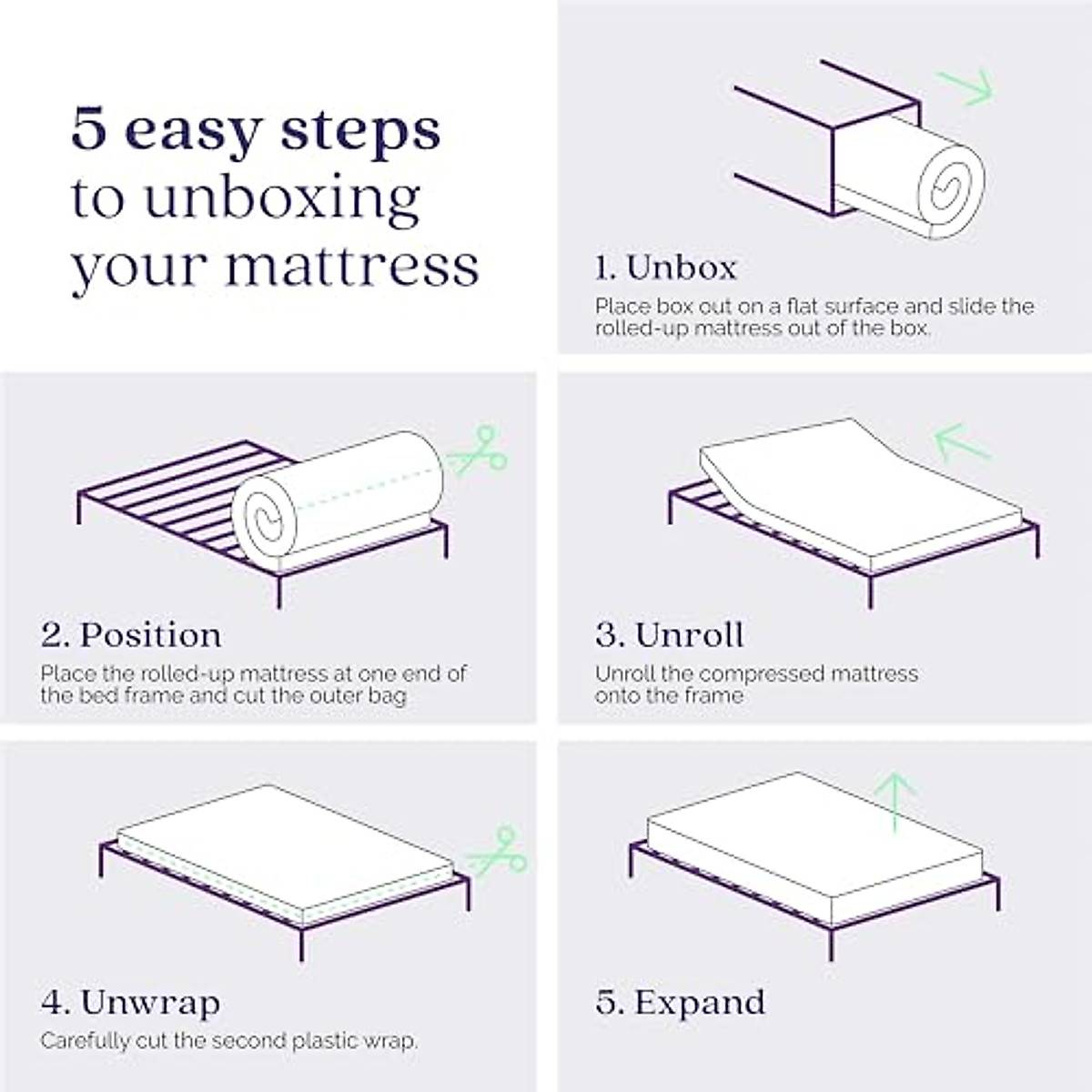 5 easy steps to unboxing your mattress

1. Unbox
Place box out on a flat surface and slide the rolled-up mattress out of the box.

2. Position
Place the rolled-up mattress at one end of the bed frame and cut the outer bag

3. Unroll
Unroll the compressed mattress onto the frame

4. Unwrap
Carefully cut the second plastic wrap.

5. Expand