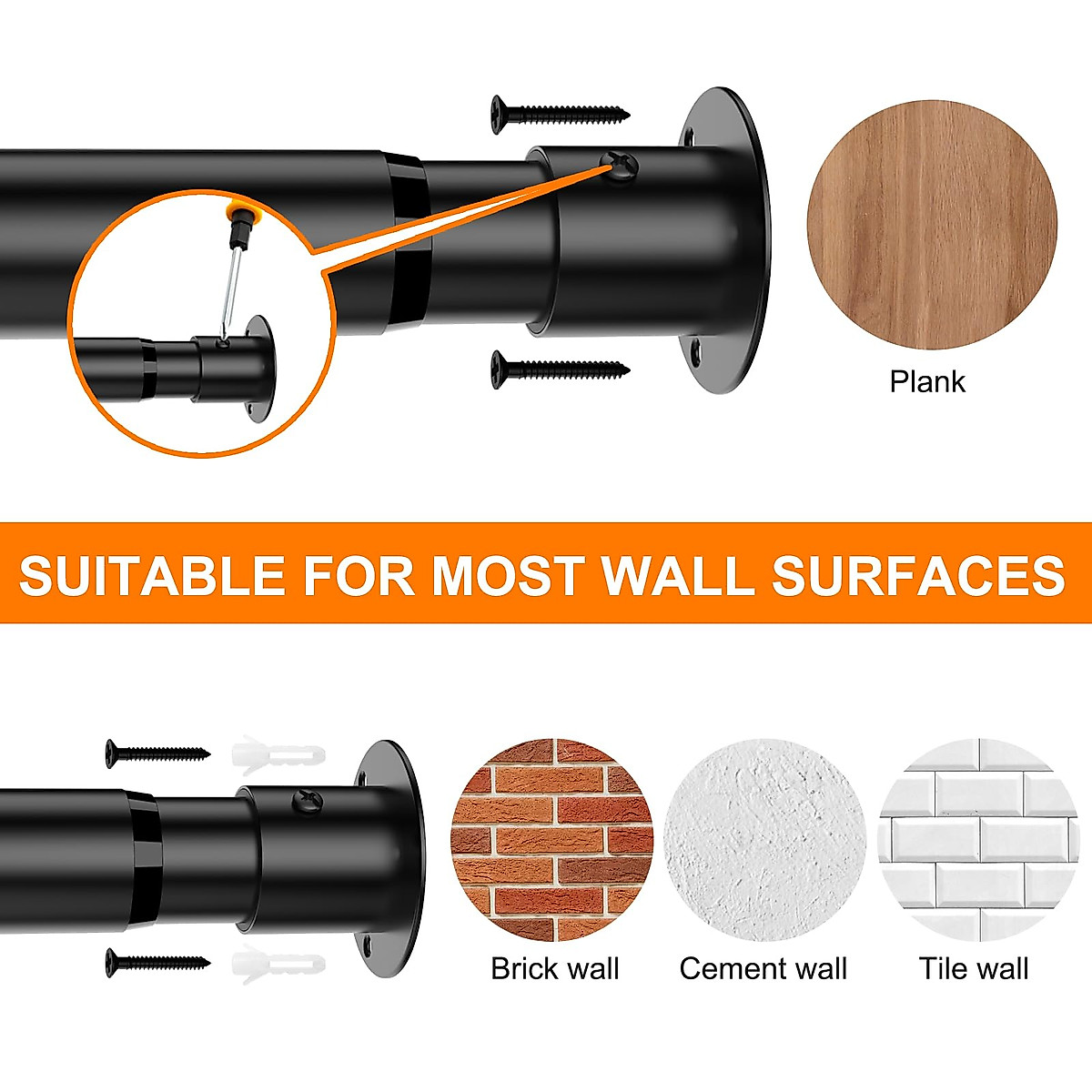 Plank

SUITABLE FOR MOST WALL SURFACES

Brick wall

Cement wall

Tile wall