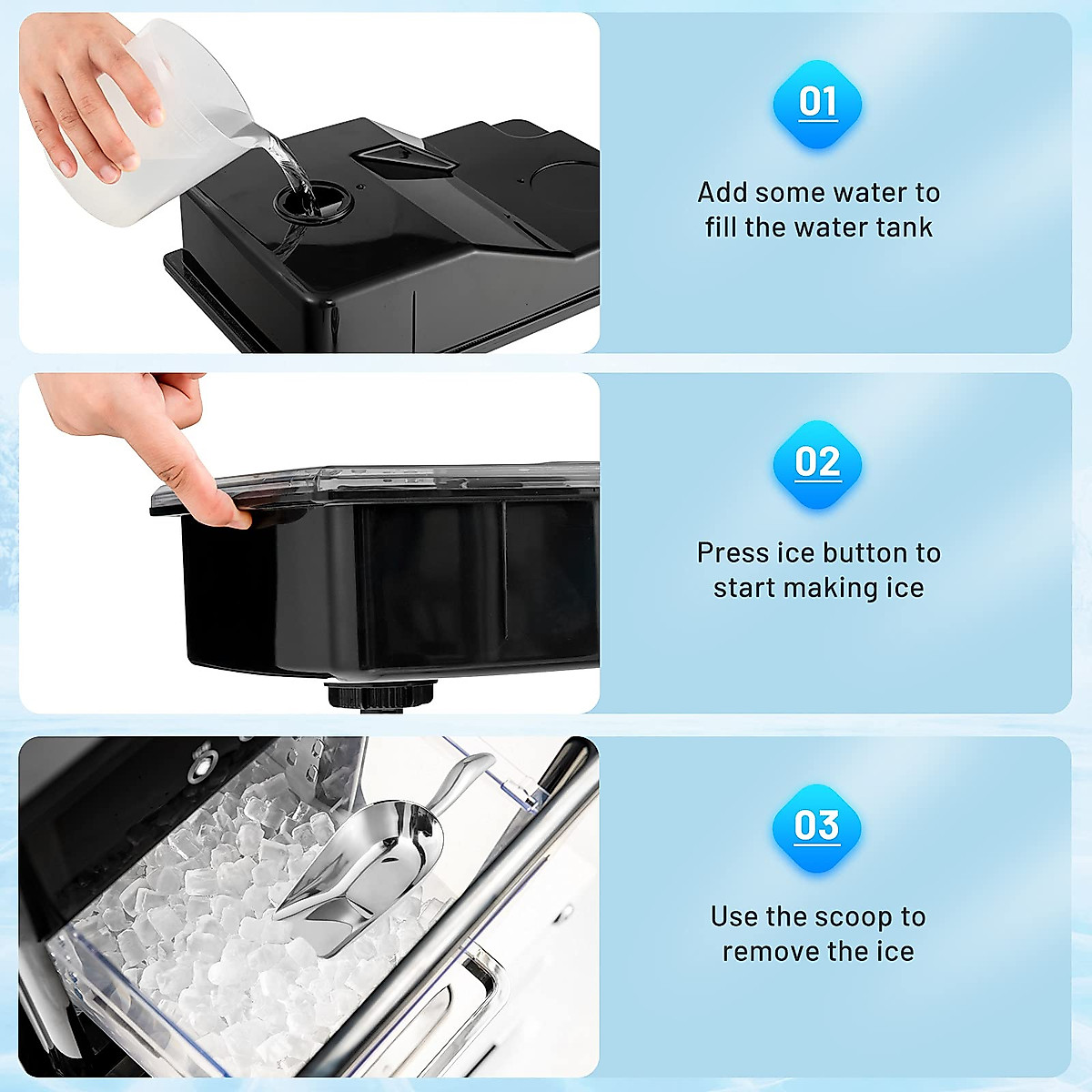 01

Add some water to fill the water tank

02

Press ice button to start making ice

03

Use the scoop to remove the ice