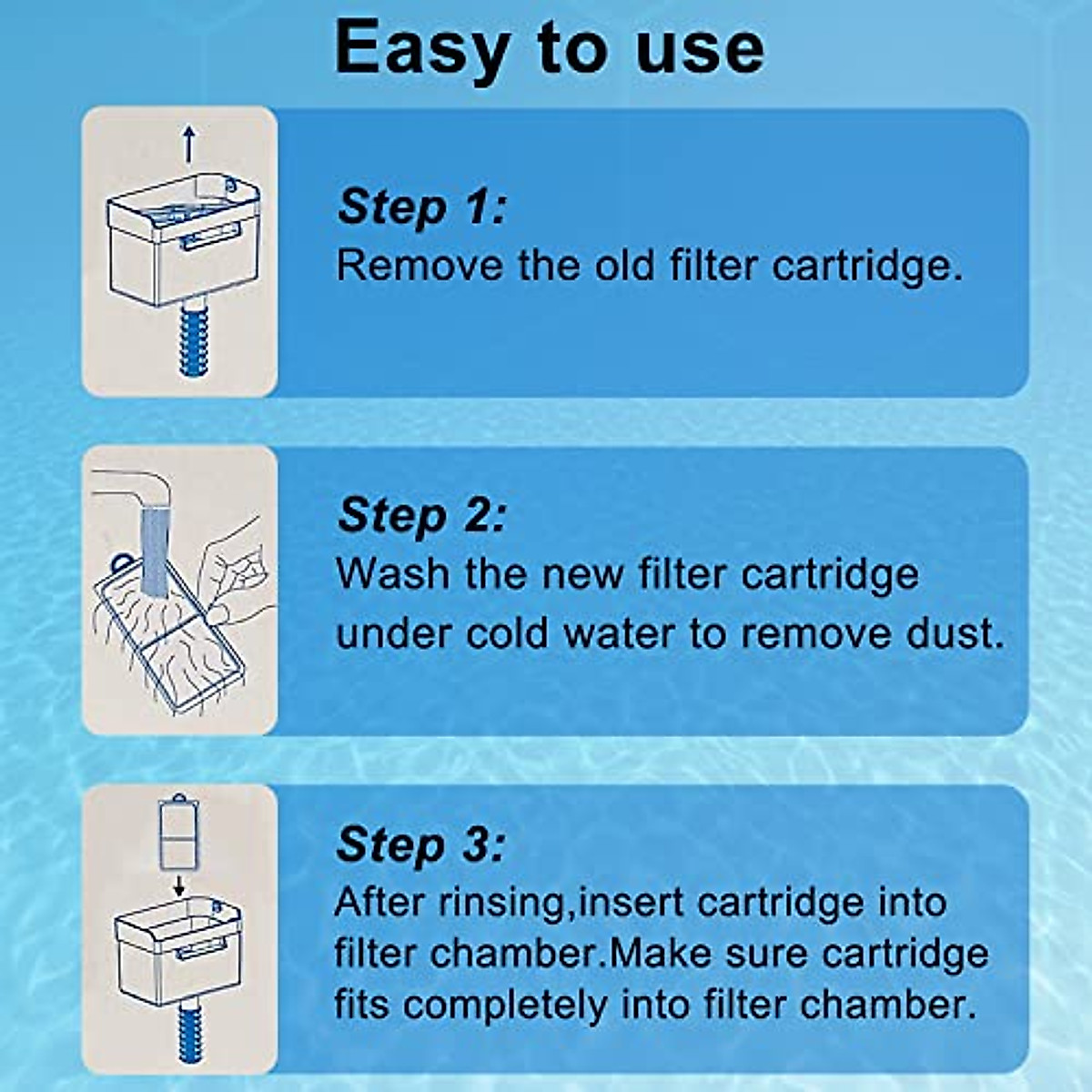 Easy to use

Step 1:
Remove the old filter cartridge.

Step 2:
Wash the new filter cartridge under cold water to remove dust.

Step 3:
After rinsing,insert cartridge into filter chamber.Make sure cartridge fits completely into filter chamber.