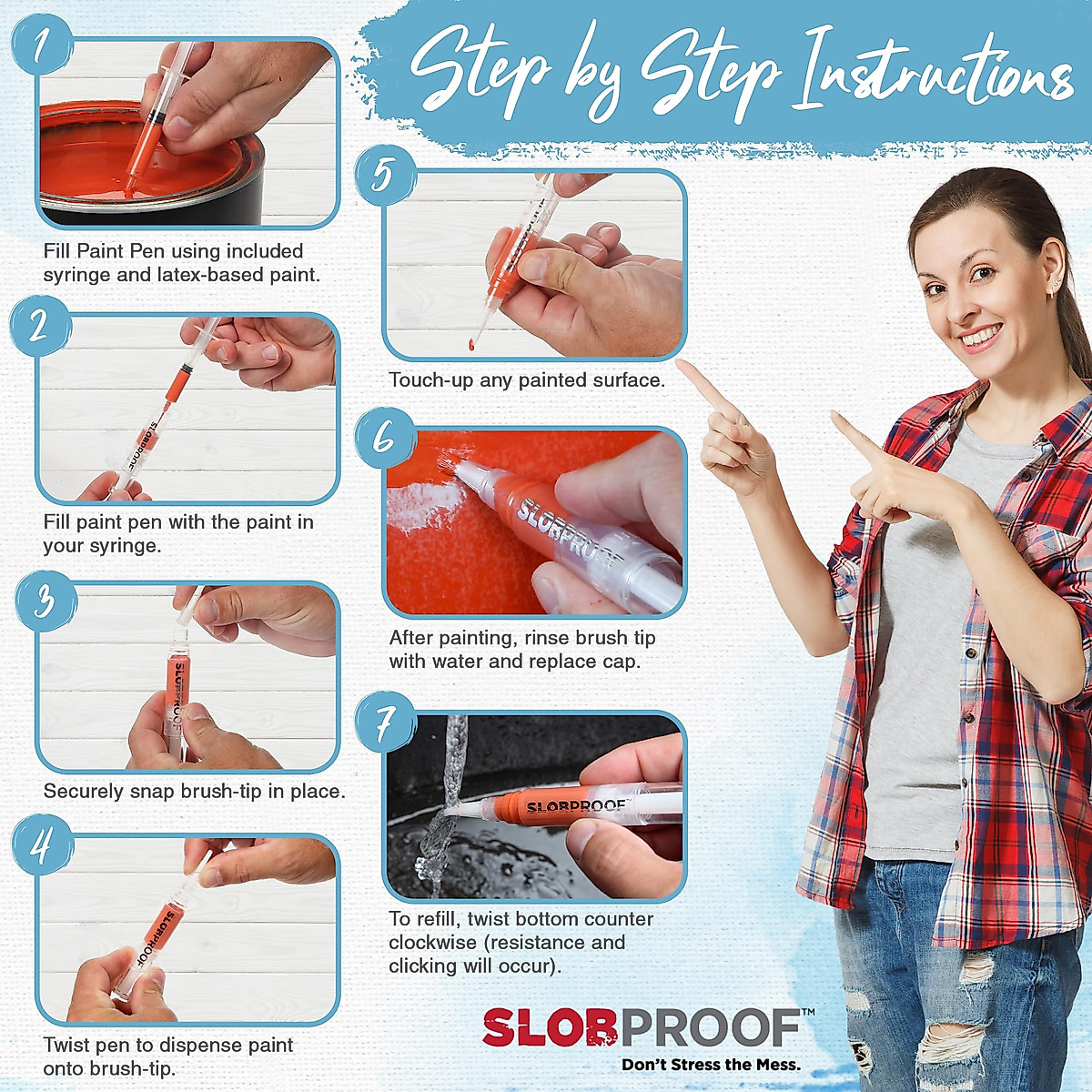 Step by Step Instructions

1

Fill Paint Pen using included syringe and latex-based paint.

2

SLOBPROOF

Fill paint pen with the paint in your syringe.

3

SLOBPROOF

Securely snap brush-tip in place.

4

SLOBPROOF

Twist pen to dispense paint onto brush-tip.

5

Touch-up any painted surface.

6

SLOBPROOF

After painting, rinse brush tip with water and replace cap.

7

SLOBPROOF

To refill, twist bottom counter clockwise (resistance and clicking will occur).

SLOBPROOF™
Don't Stress the Mess.