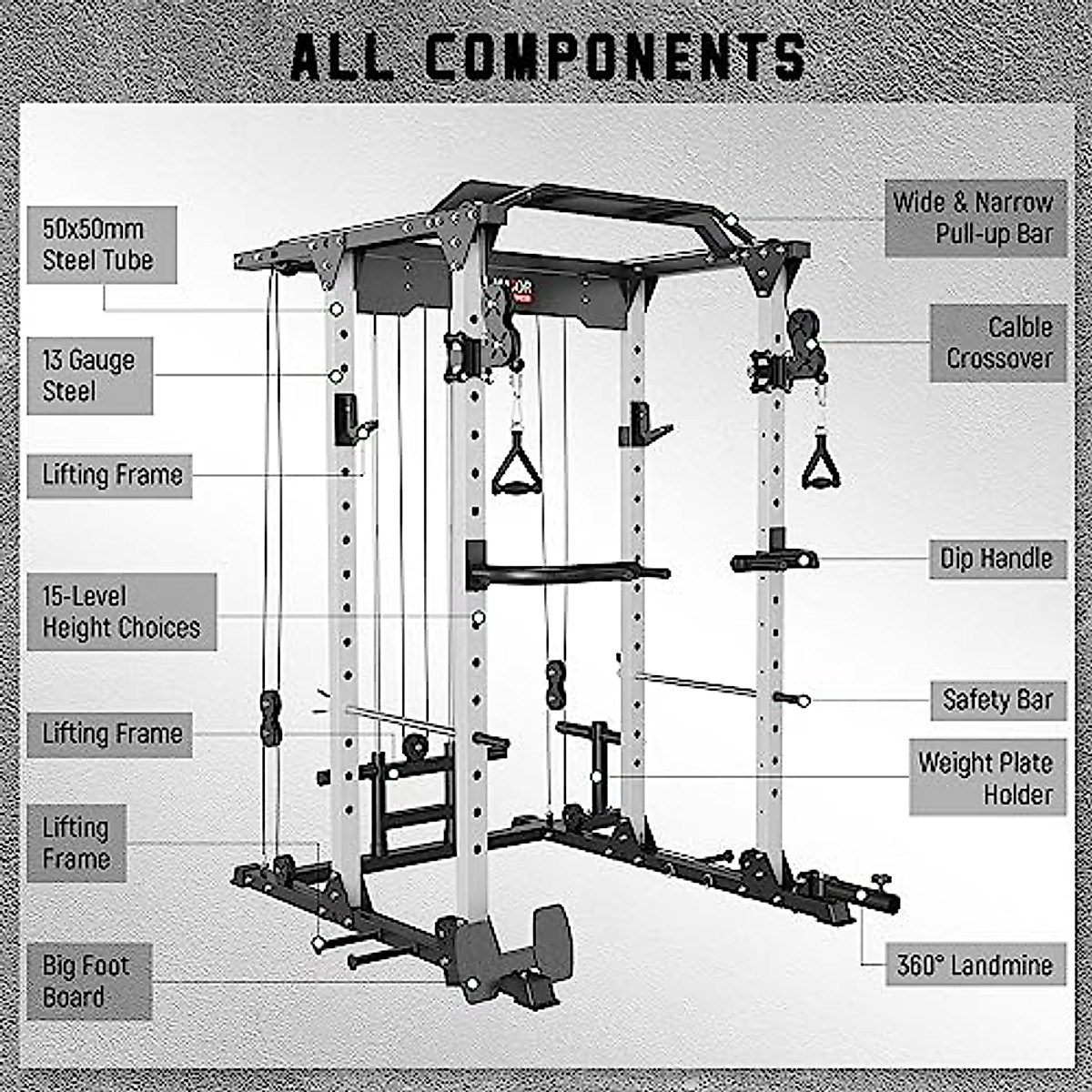 ALL COMPONENTS

50x50mm Steel Tube

13 Gauge Steel

Lifting Frame

15-Level Height Choices

Lifting Frame

Lifting Frame

Big Foot Board

Wide & Narrow Pull-up Bar

Calble Crossover

Dip Handle

Safety Bar

Weight Plate Holder

360° Landmine