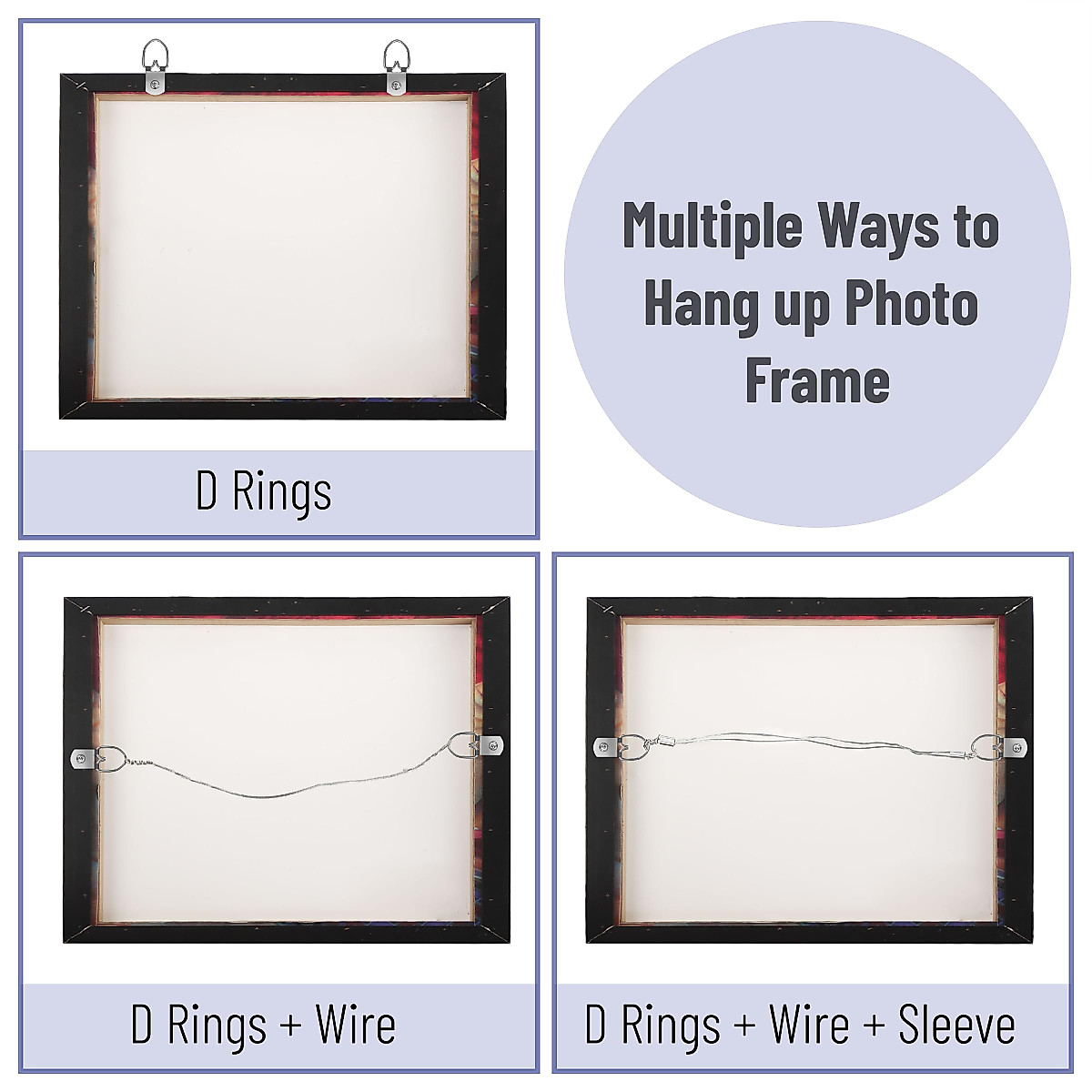 D Rings

Multiple Ways to Hang up Photo Frame

D Rings + Wire

D Rings + Wire + Sleeve