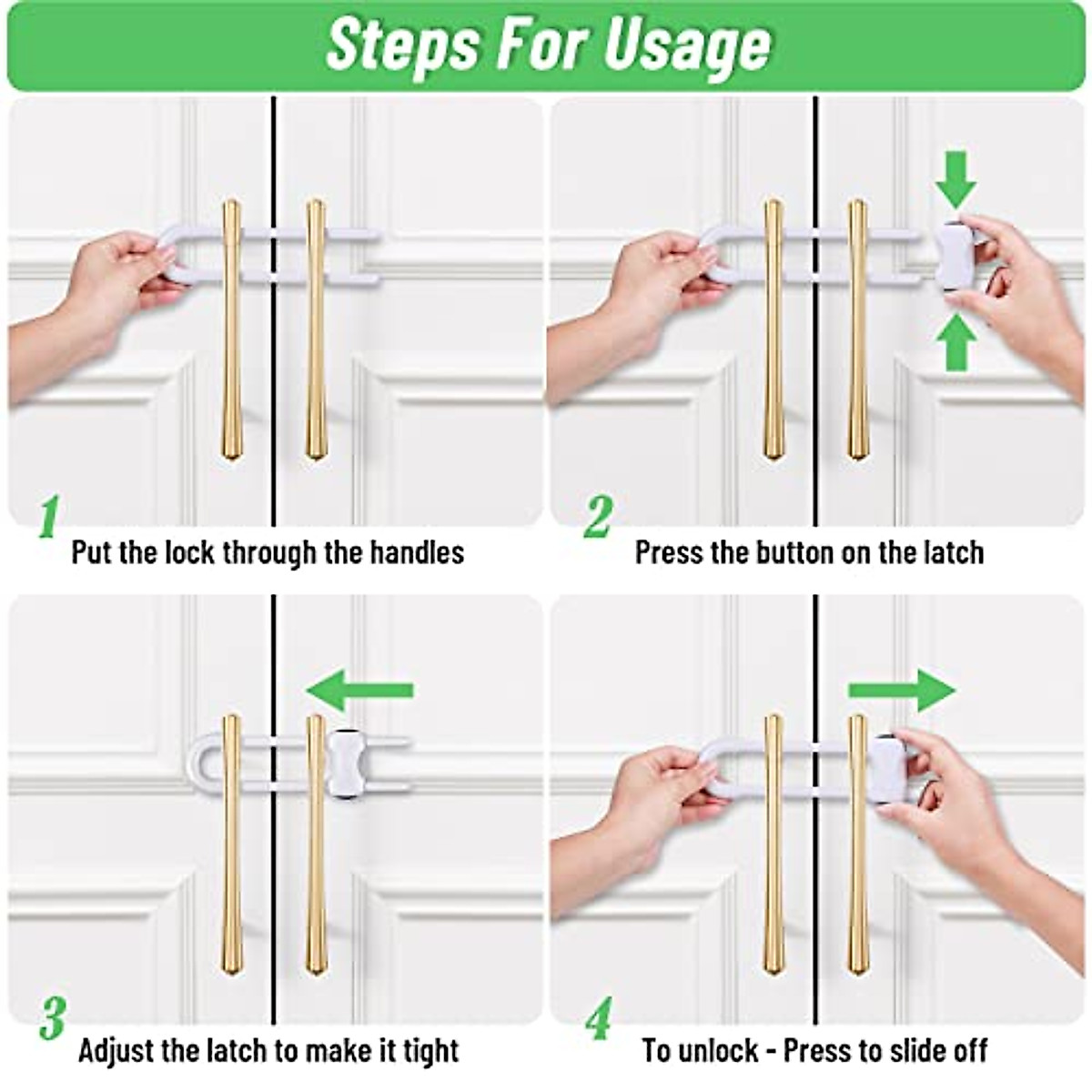 Steps For Usage

1
Put the lock through the handles

2
Press the button on the latch

3
Adjust the latch to make it tight

4
To unlock - Press to slide off