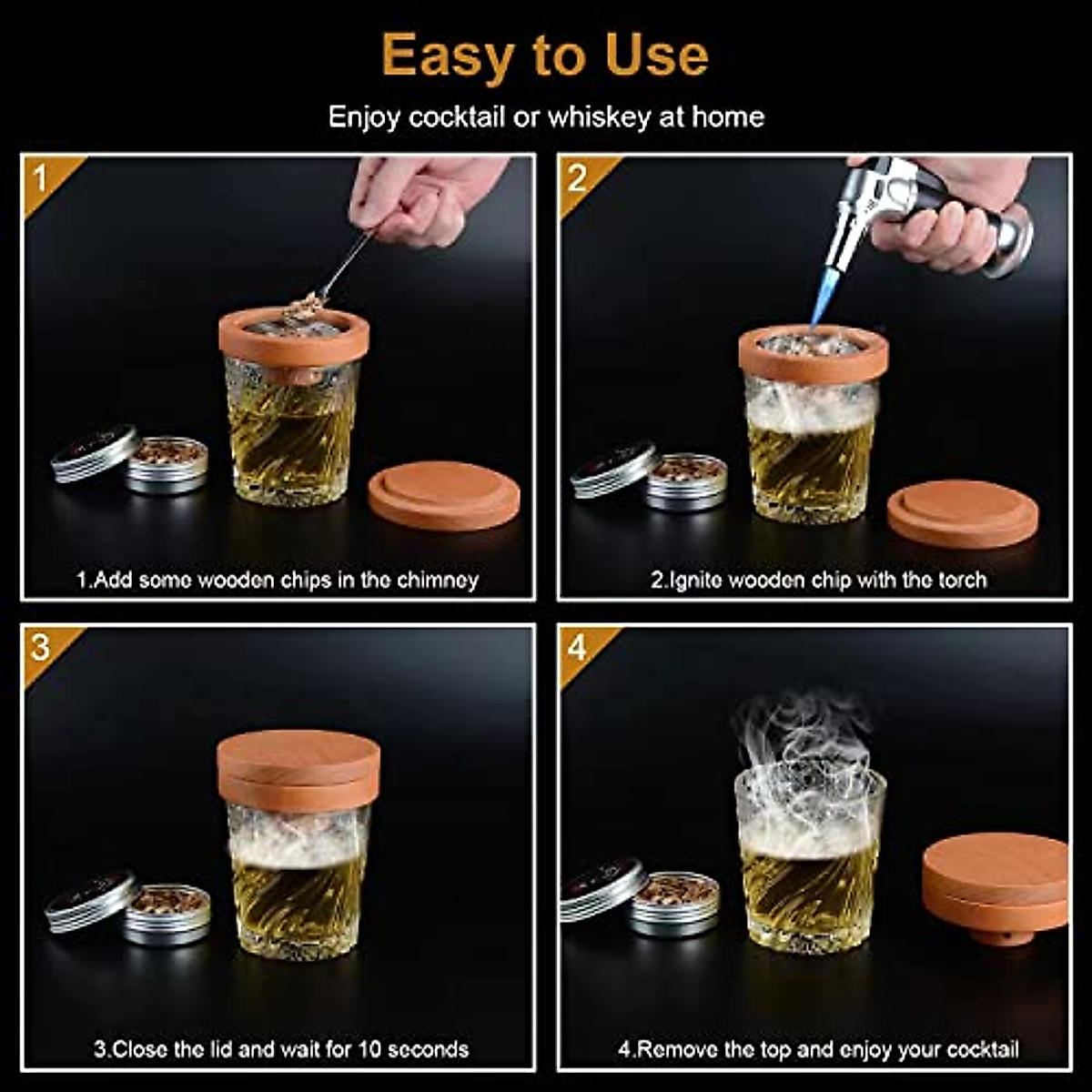 Easy to Use

Enjoy cocktail or whiskey at home

1

1.Add some wooden chips in the chimney

2

2.Ignite wooden chip with the torch

3

3.Close the lid and wait for 10 seconds

4

4.Remove the top and enjoy your cocktail