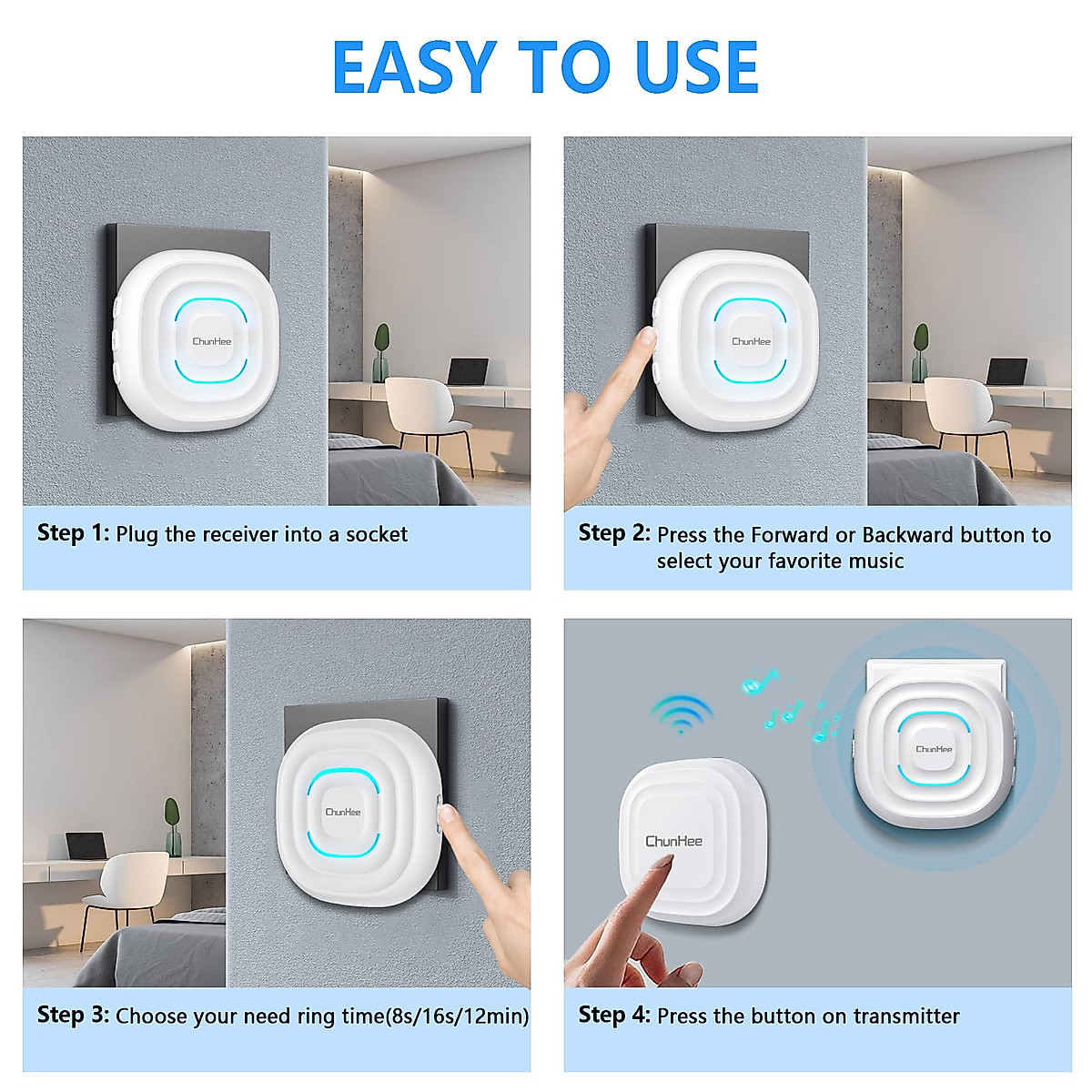 EASY TO USE

ChunHee

Step 1: Plug the receiver into a socket

ChunHee

Step 2: Press the Forward or Backward button to select your favorite music

ChunHee

Step 3: Choose your need ring time(8s/16s/12min)

ChunHee

ChunHee

Step 4: Press the button on transmitter