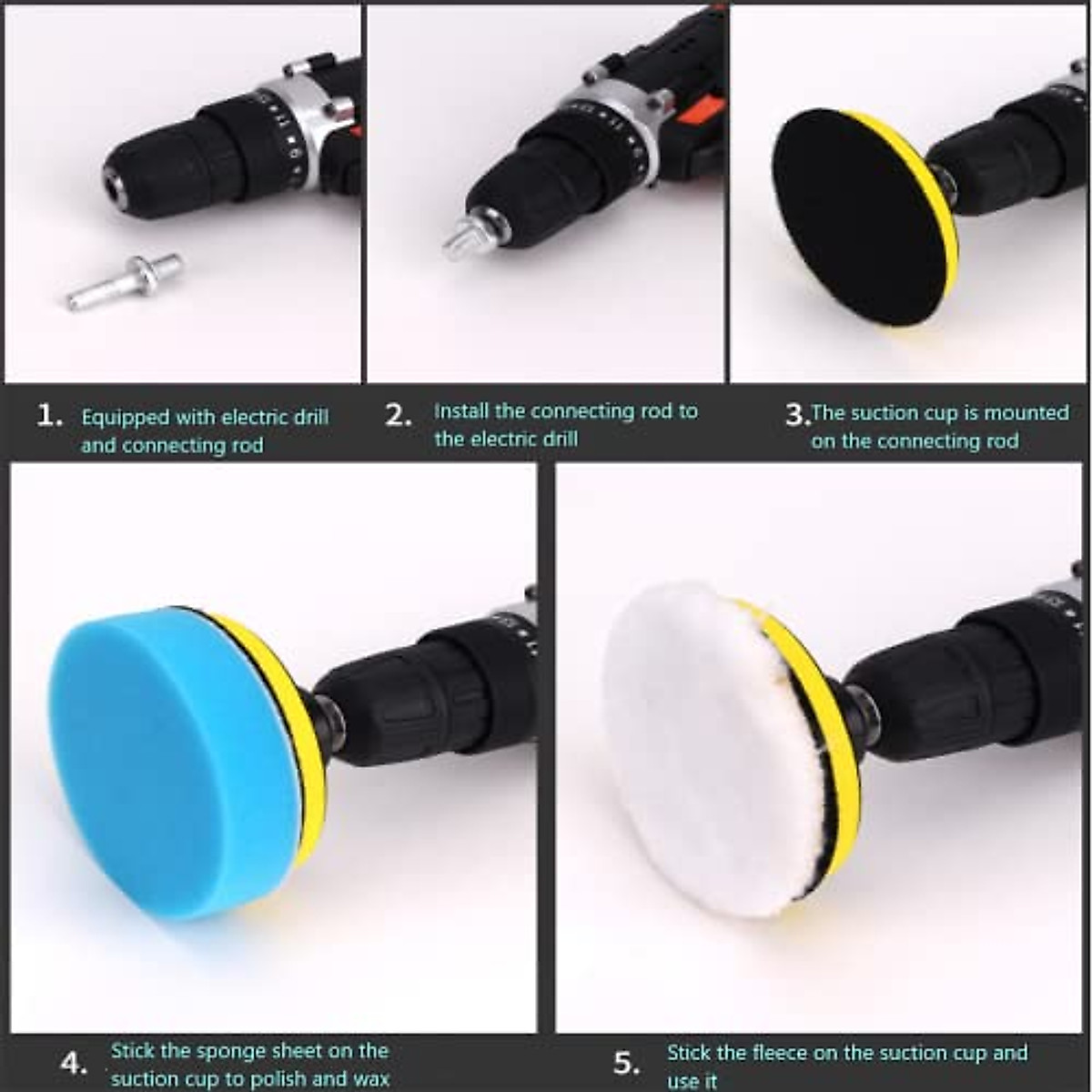 1. Equipped with electric drill and connecting rod

2. Install the connecting rod to the electric drill

3. The suction cup is mounted on the connecting rod

4. Stick the sponge sheet on the suction cup to polish and wax

5. Stick the fleece on the suction cup and use it