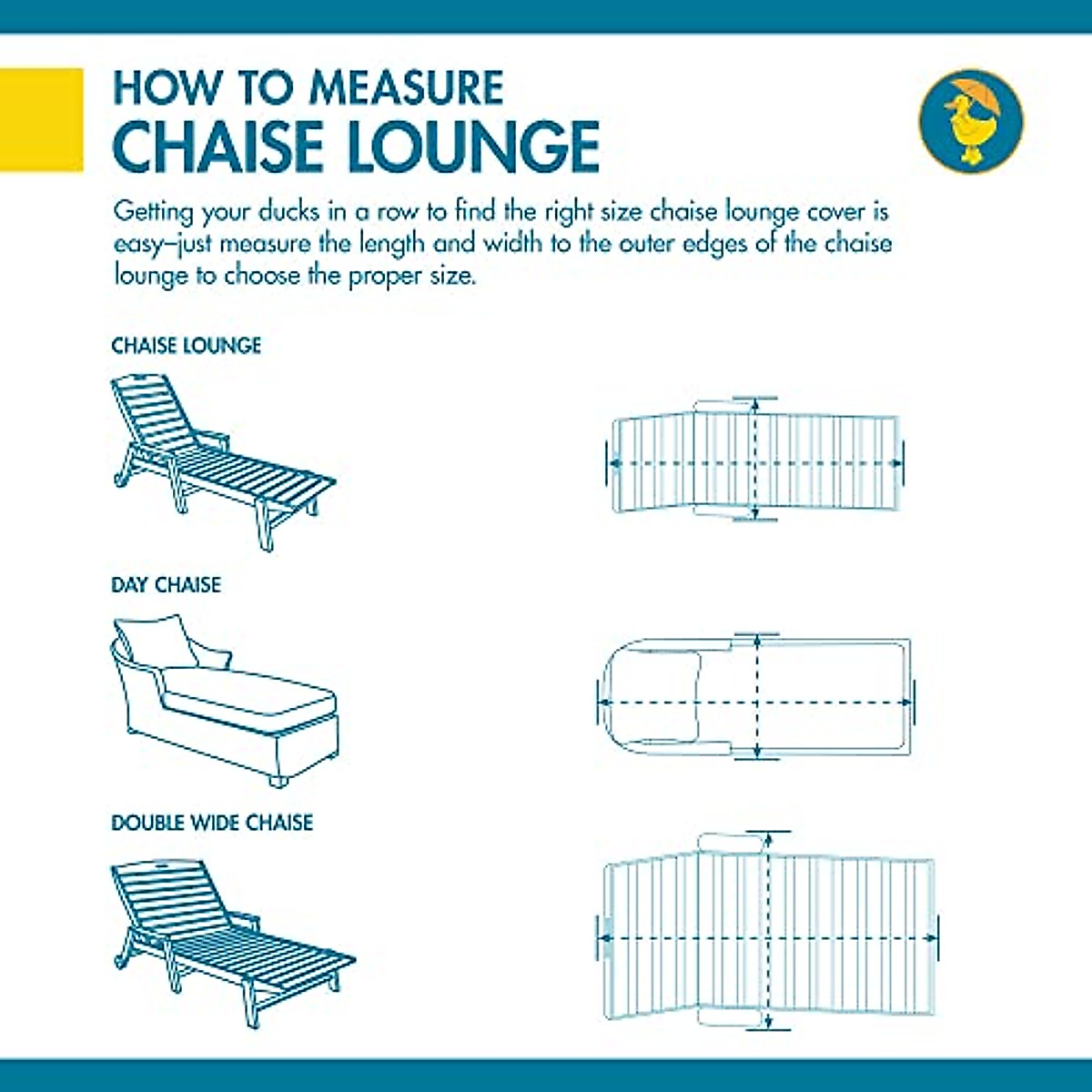 HOW TO MEASURE
CHAISE LOUNGE

Getting your ducks in a row to find the right size chaise lounge cover is easy–just measure the length and width to the outer edges of the chaise lounge to choose the proper size.

CHAISE LOUNGE

DAY CHAISE

DOUBLE WIDE CHAISE