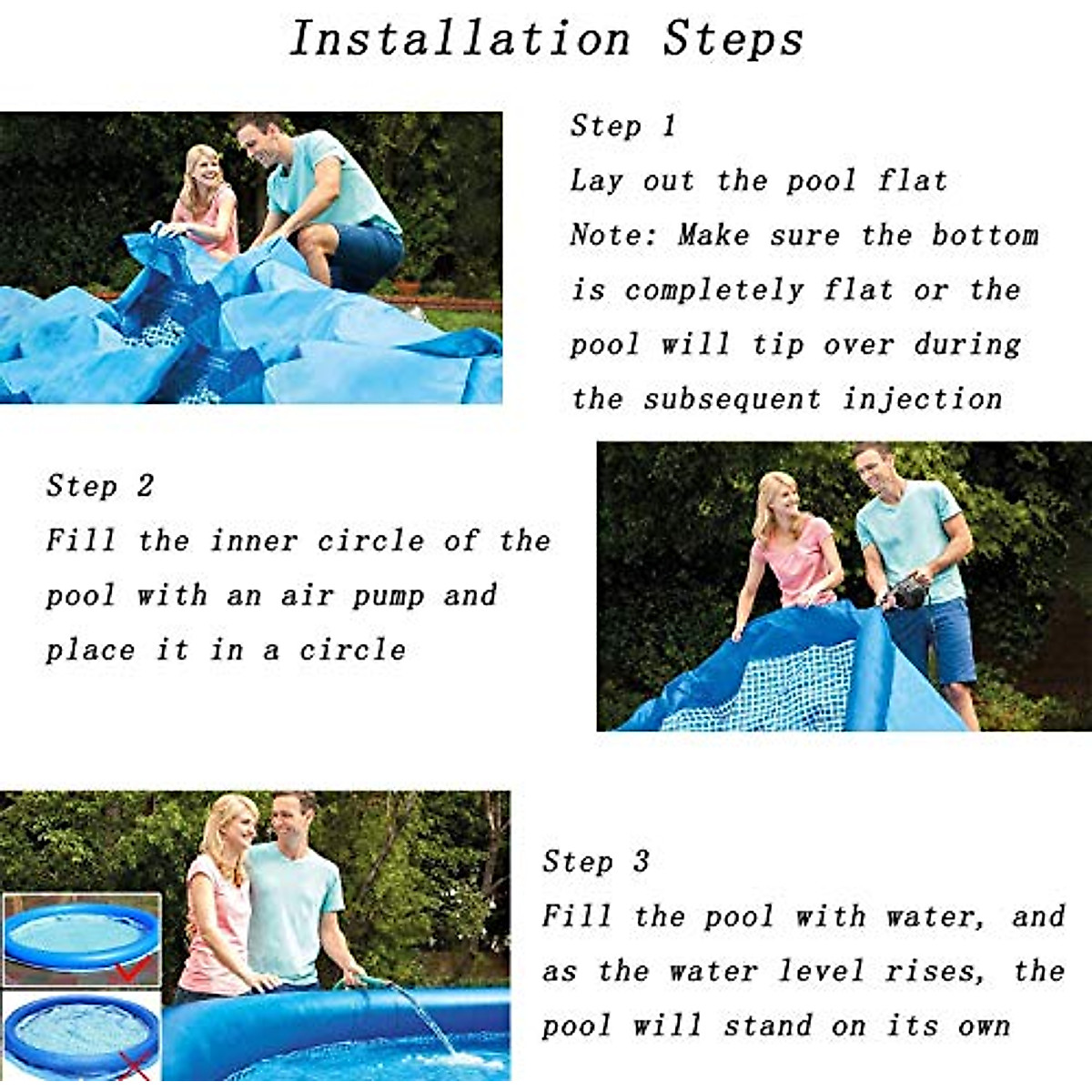 Installation Steps

Step 1
Lay out the pool flat
Note: Make sure the bottom is completely flat or the pool will tip over during the subsequent injection

Step 2
Fill the inner circle of the pool with an air pump and place it in a circle

Step 3
Fill the pool with water, and as the water level rises, the pool will stand on its own