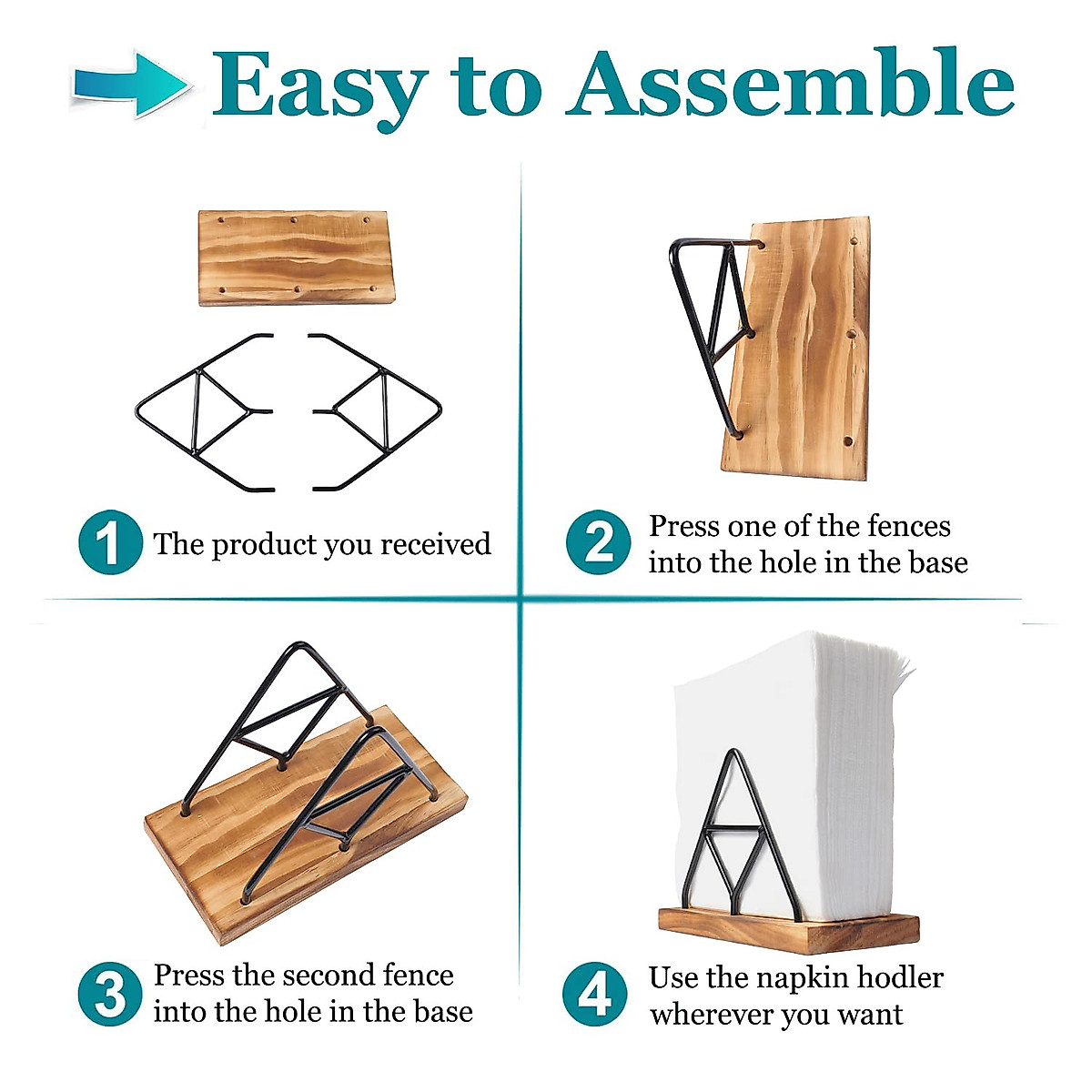 Easy to Assemble

1 The product you received

2 Press one of the fences into the hole in the base

3 Press the second fence into the hole in the base

4 Use the napkin hodler wherever you want