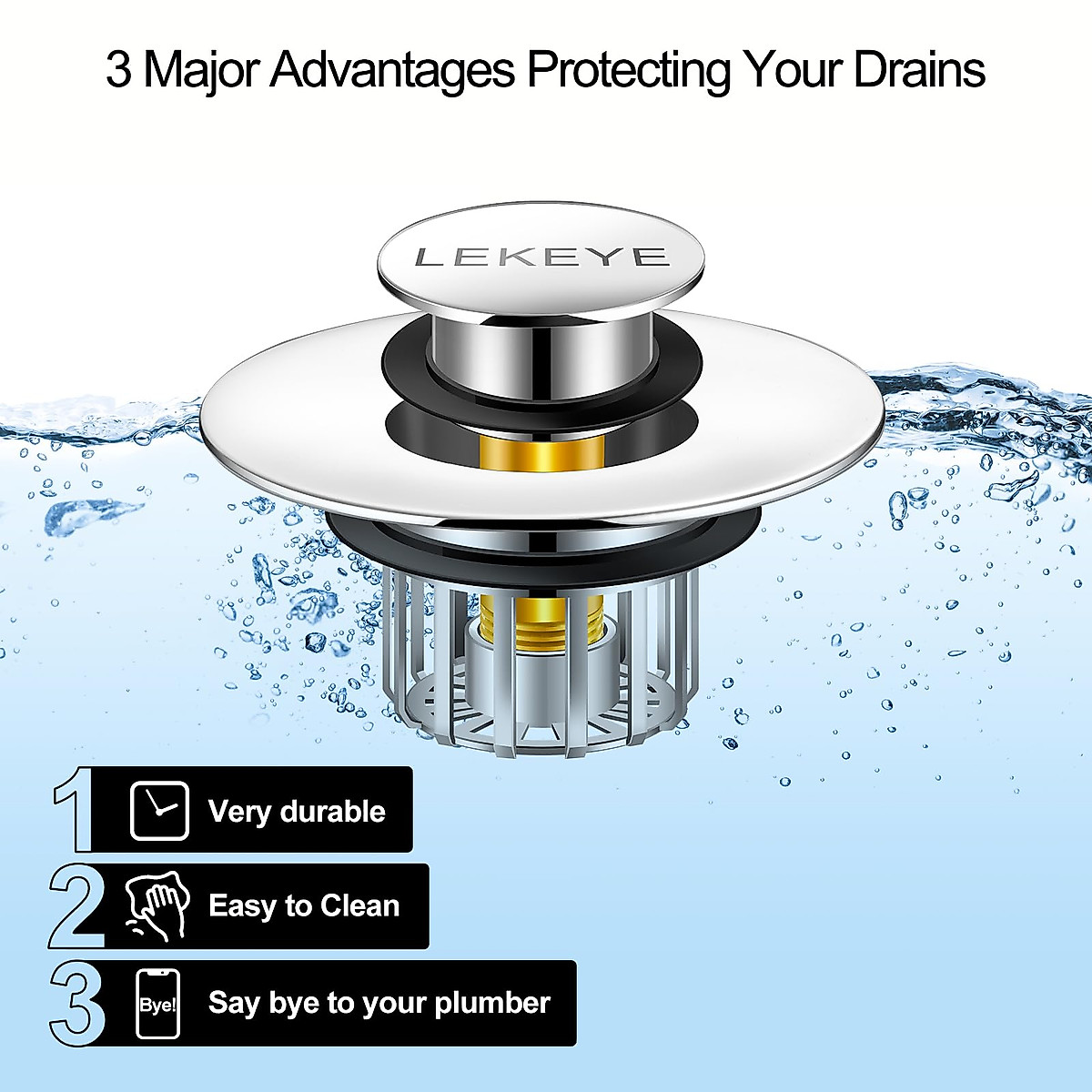 3 Major Advantages Protecting Your Drains

LEKEYE

1 Very durable

2 Easy to Clean

3 Bye! Say bye to your plumber