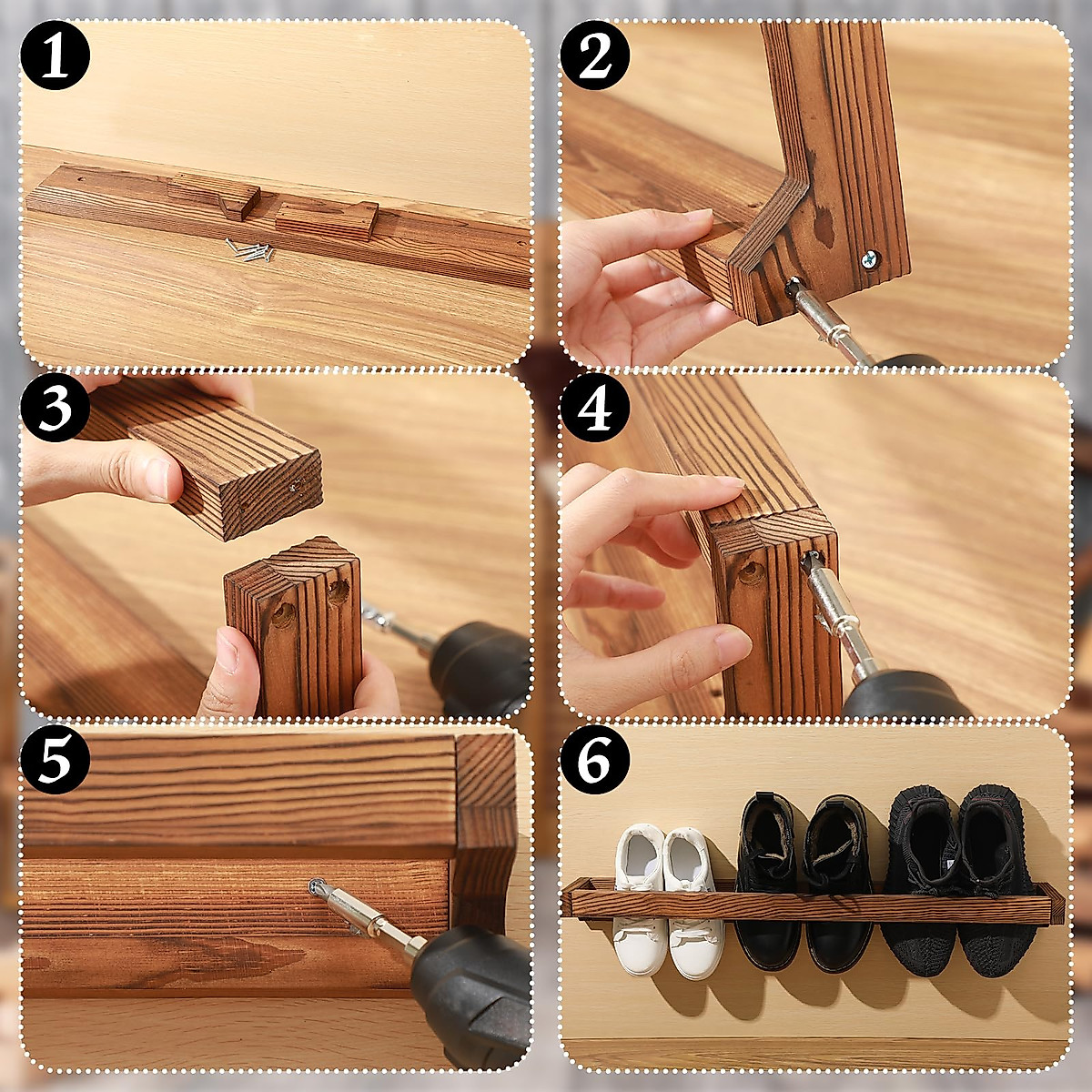 1

2

3

4

5

6