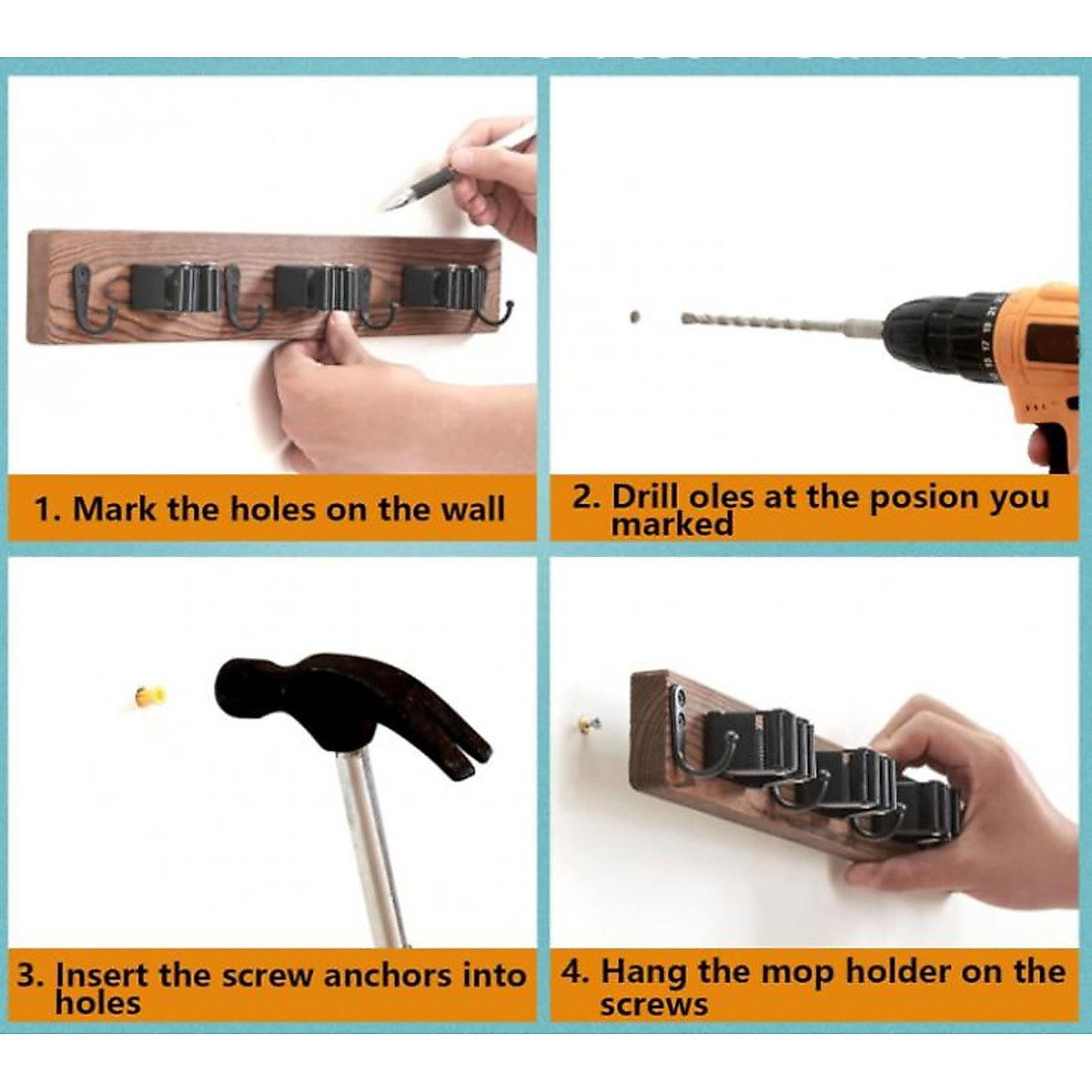 1. Mark the holes on the wall

2. Drill oles at the posion you marked

3. Insert the screw anchors into holes

4. Hang the mop holder on the screws