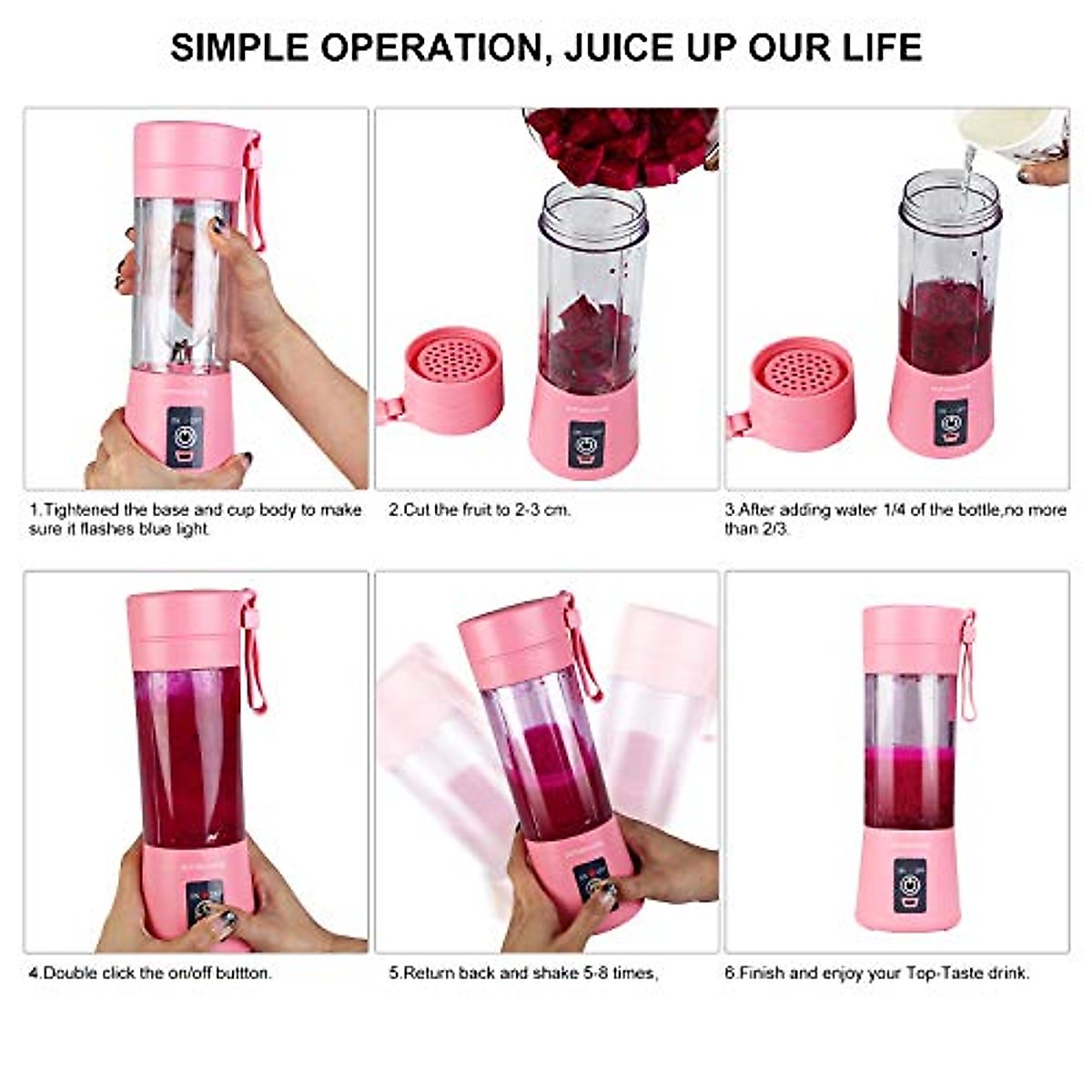 SIMPLE OPERATION, JUICE UP OUR LIFE

1.Tightened the base and cup body to make sure it flashes blue light.

2.Cut the fruit to 2-3 cm.

3.After adding water 1/4 of the bottle,no more than 2/3.

4.Double click the on/off buttton.

5.Return back and shake 5-8 times,

6.Finish and enjoy your Top-Taste drink.