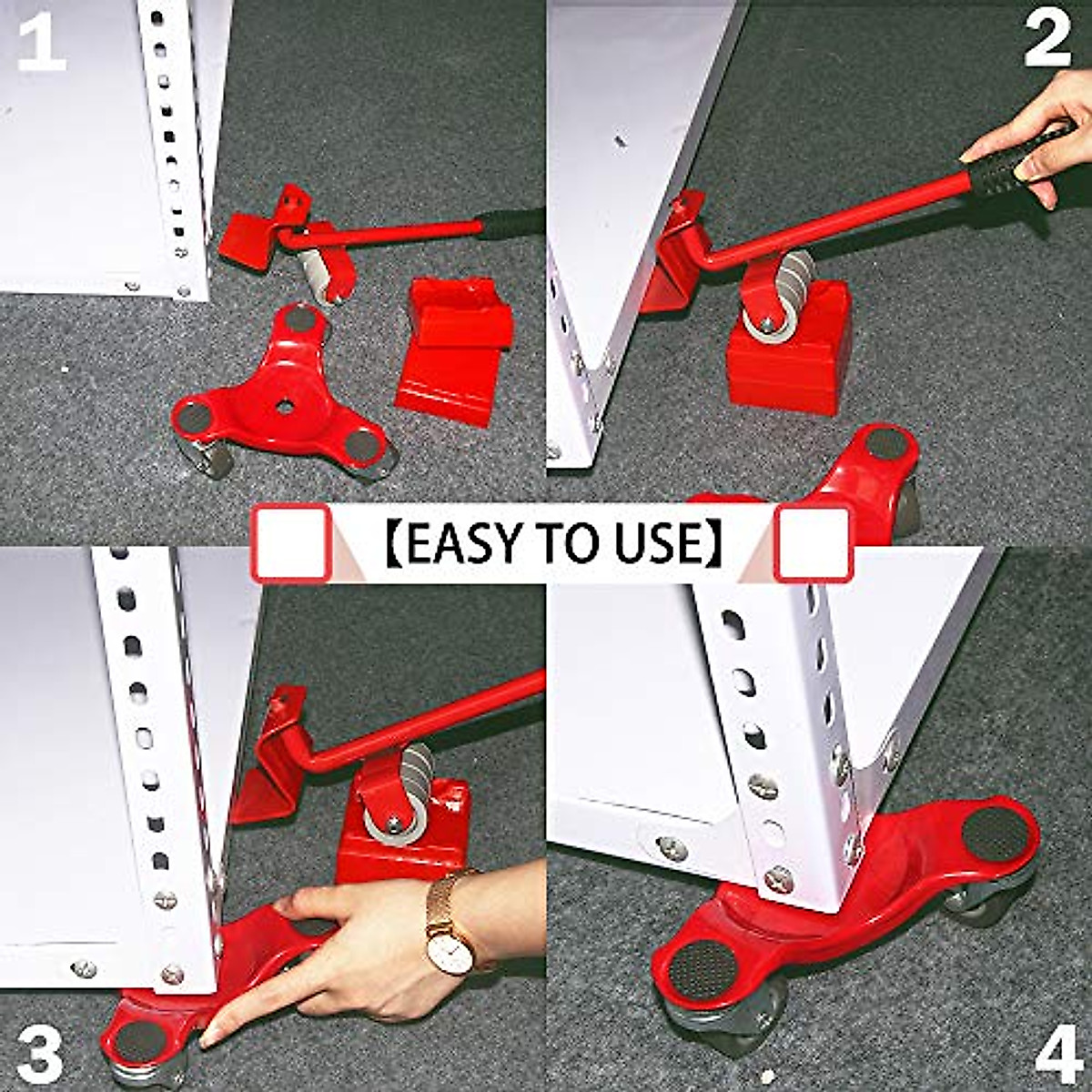 1

2

【EASY TO USE】

3

4