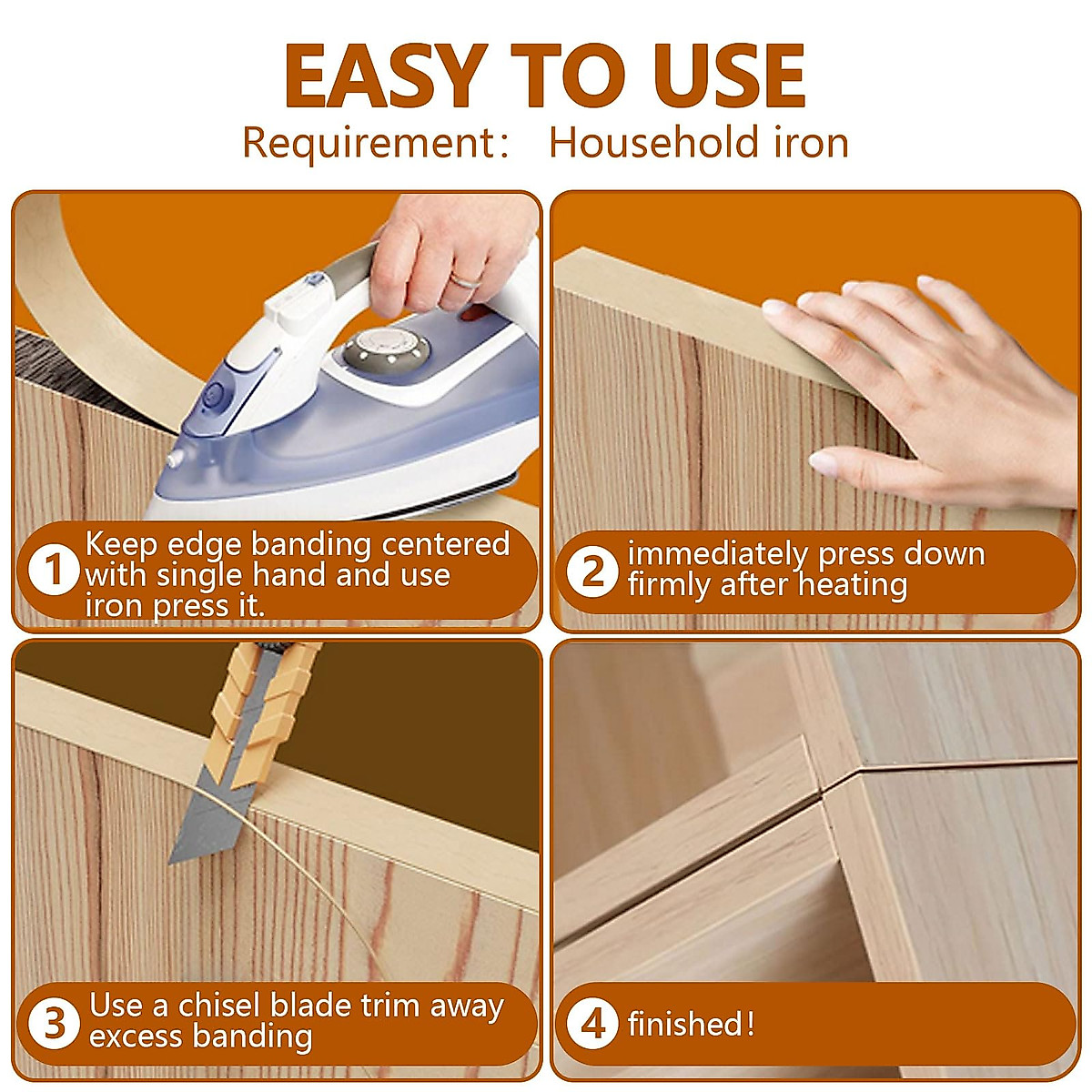 EASY TO USE
Requirement:　Household iron

1 Keep edge banding centered with single hand and use iron press it.

2 immediately press down firmly after heating

3 Use a chisel blade trim away excess banding

4 finished!